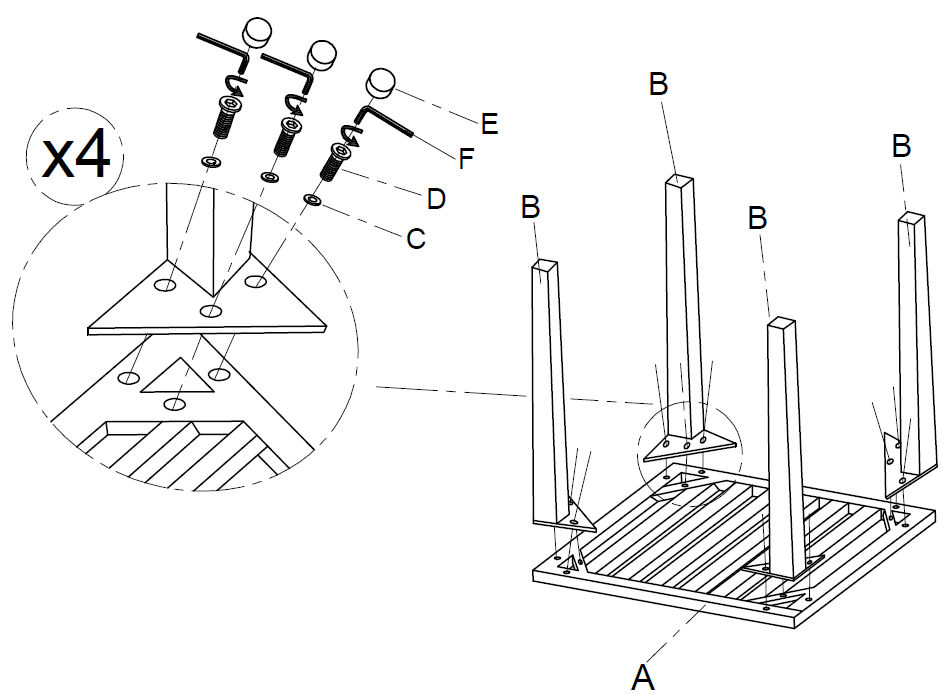 x4
E
F
D
C
B
B
B
B
A