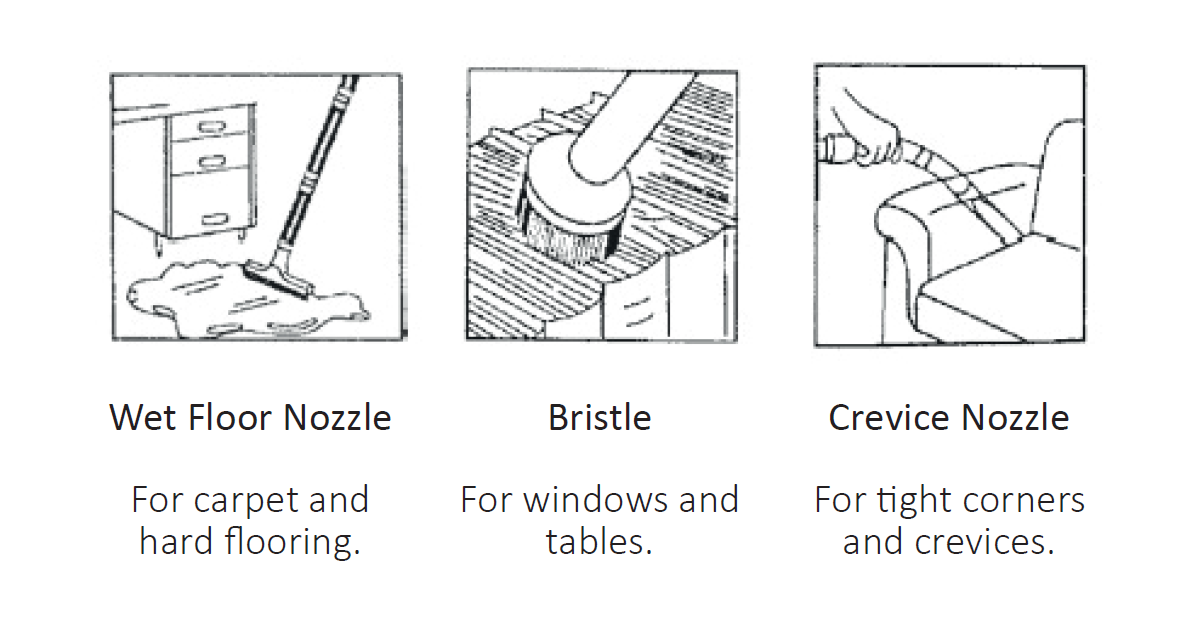 Wet Floor Nozzle

For carpet and hard flooring.

Bristle

For windows and tables.

Crevice Nozzle

For tight corners and crevices.