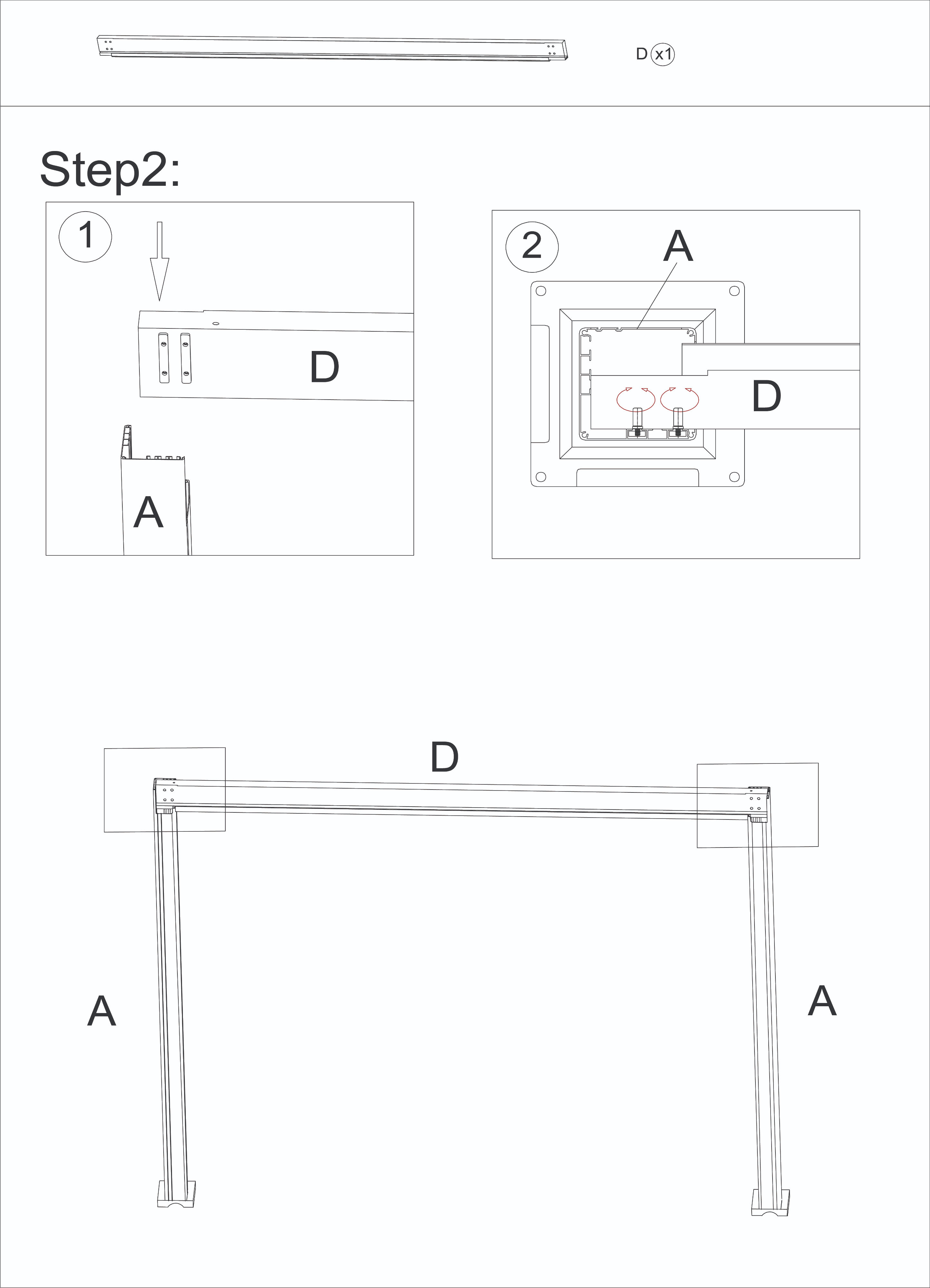 D x1

Step2:

1

D

A

2

A

D

D

A

A