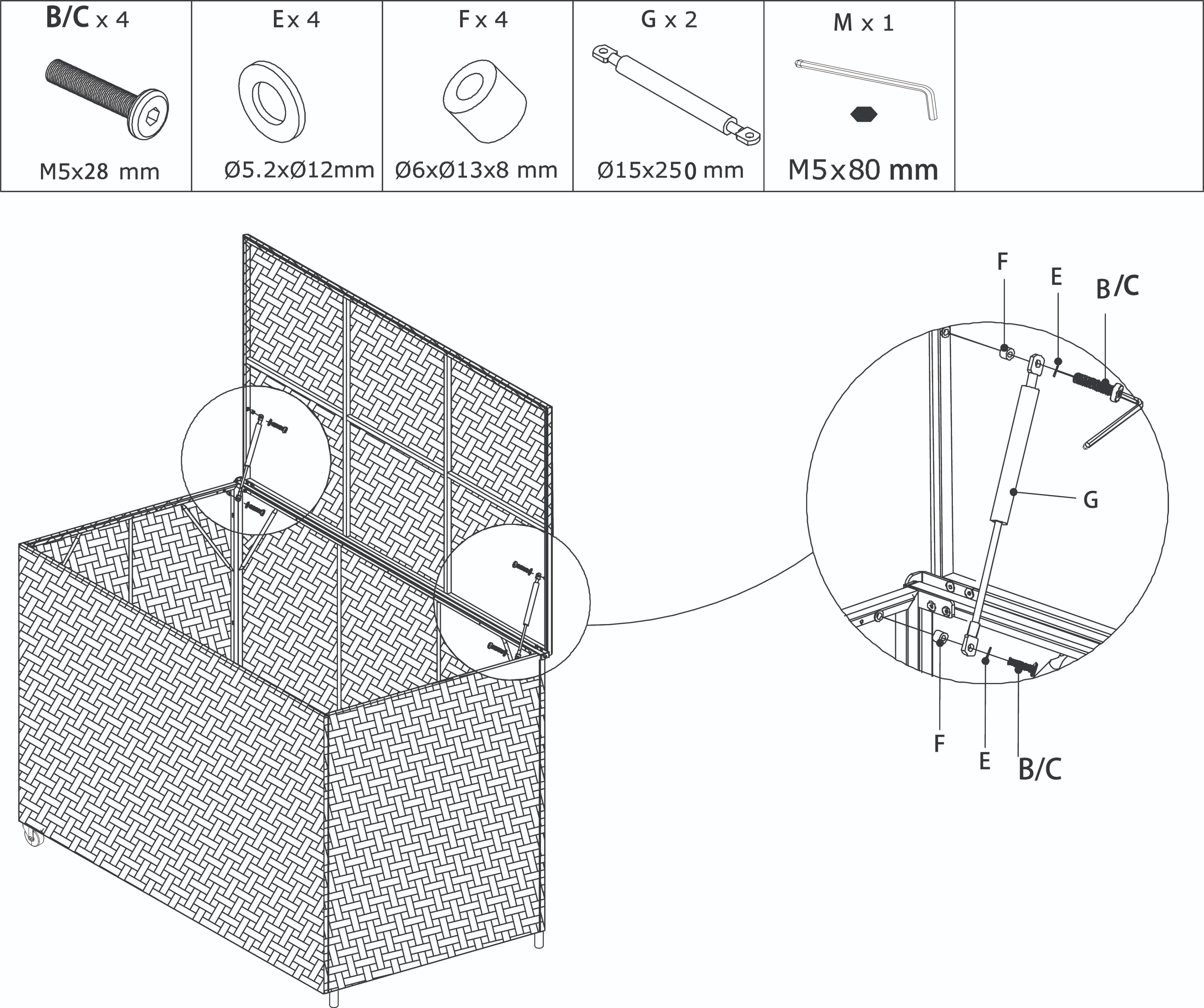 | B/C x 4 | E x 4 | F x 4 | G x 2 | M x 1 | |
|---|---|---|---|---|---|
| M5x28 mm | Ø5.2xØ12mm | Ø6xØ13x8 mm | Ø15x250 mm | M5x80 mm | |

F
E
B/C
G
F
E
B/C