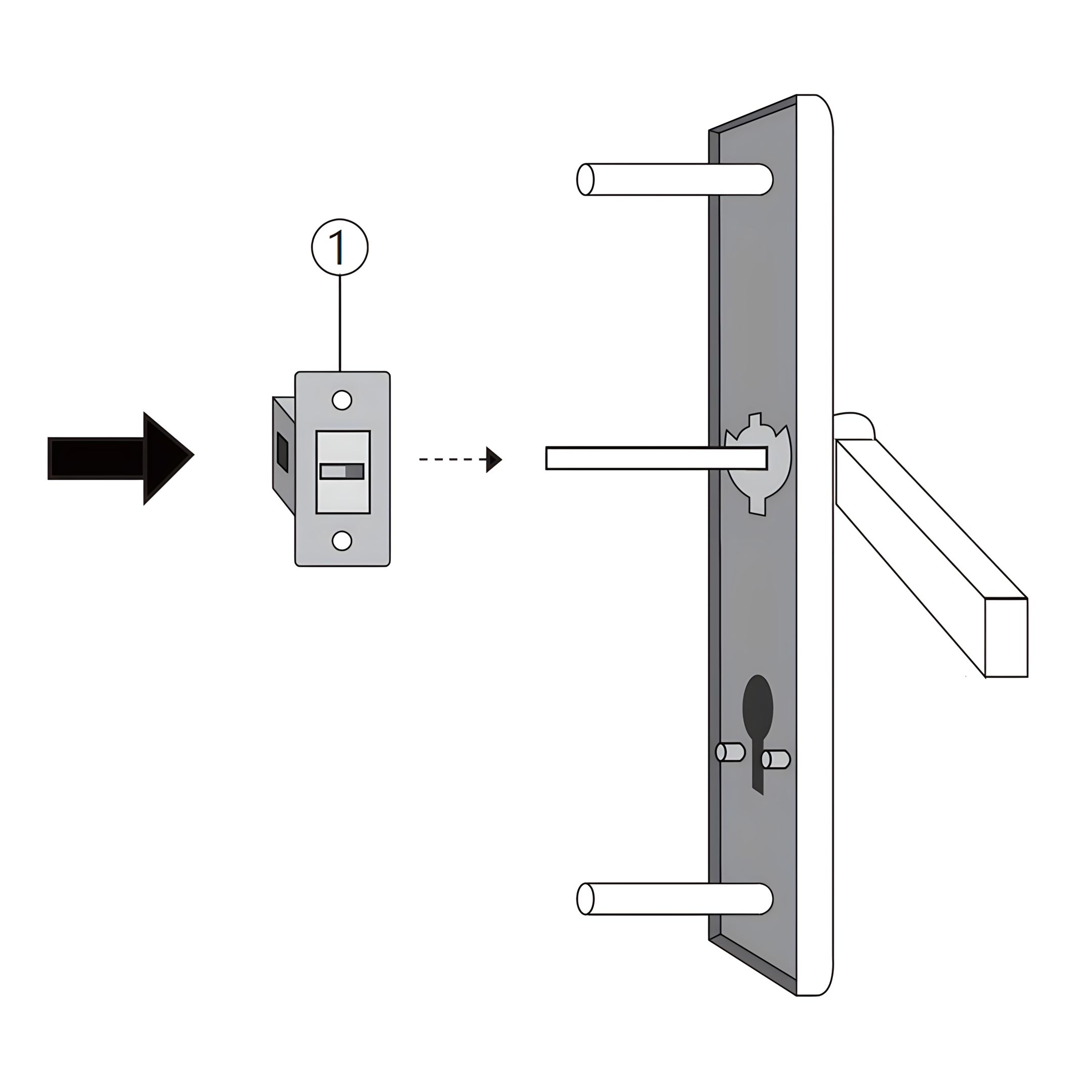 1