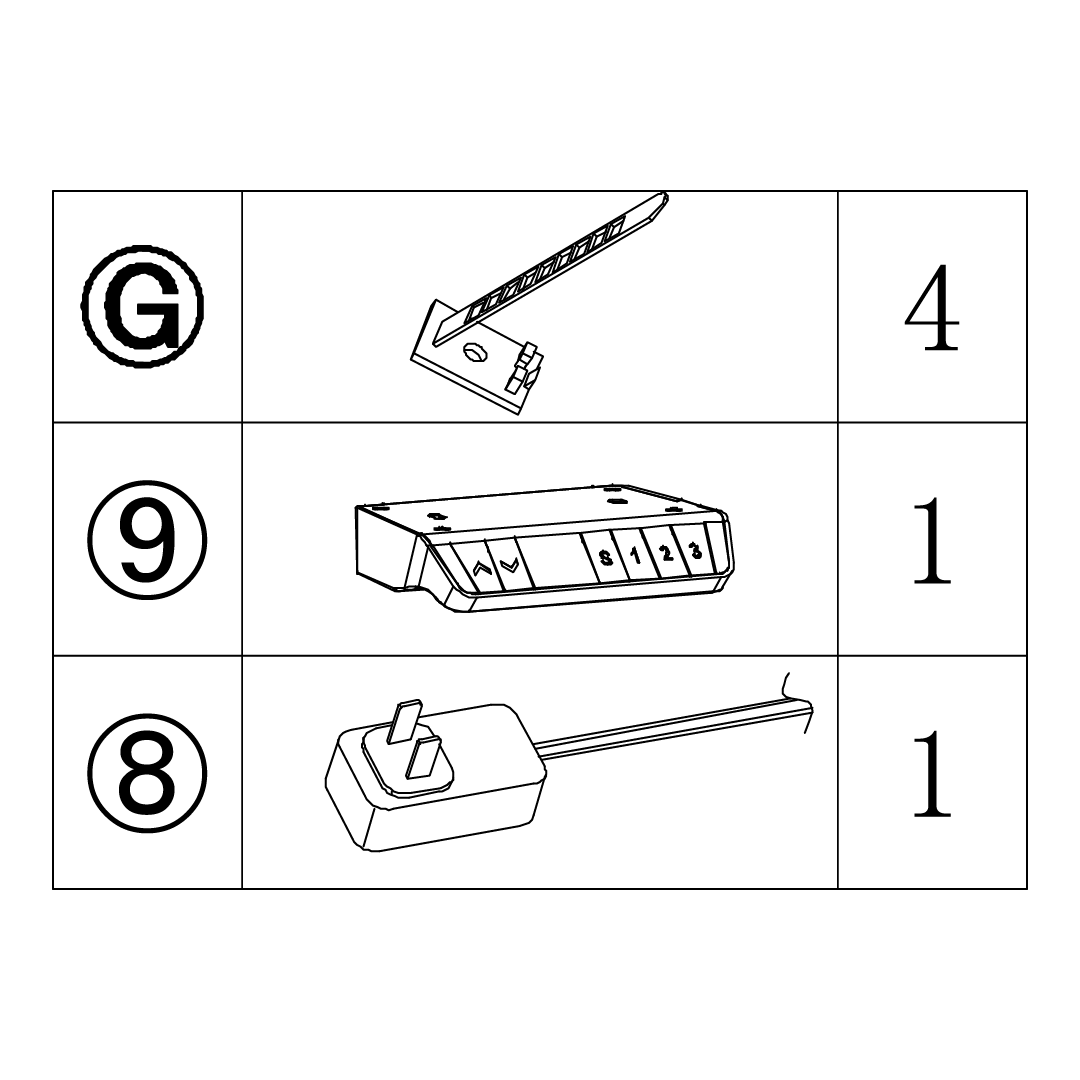 | Ⓖ | | 4 |
|---|---|---|
| ⑨ | S 1 2 3 | 1 |
| ⑧ | | 1 |