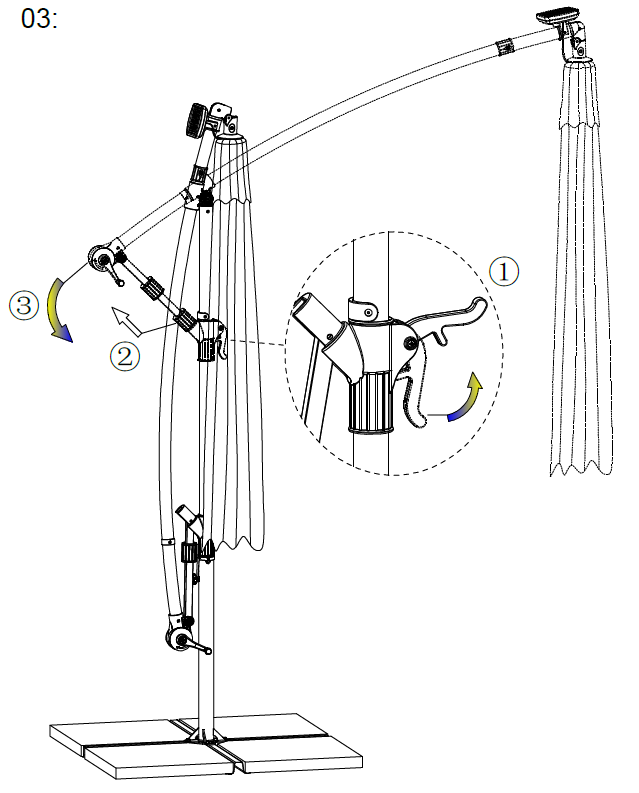 03:

③

②

①