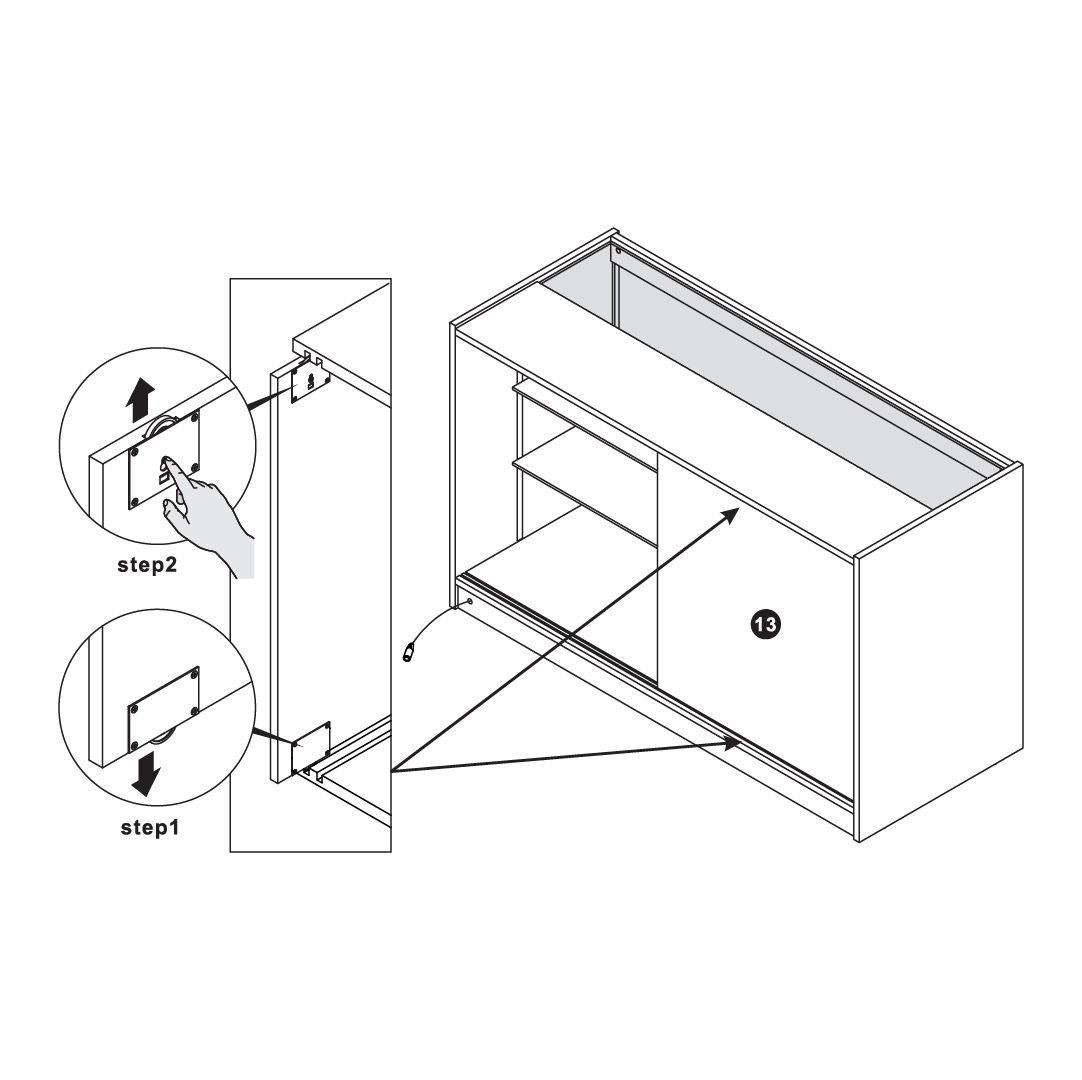 step2

step1

13