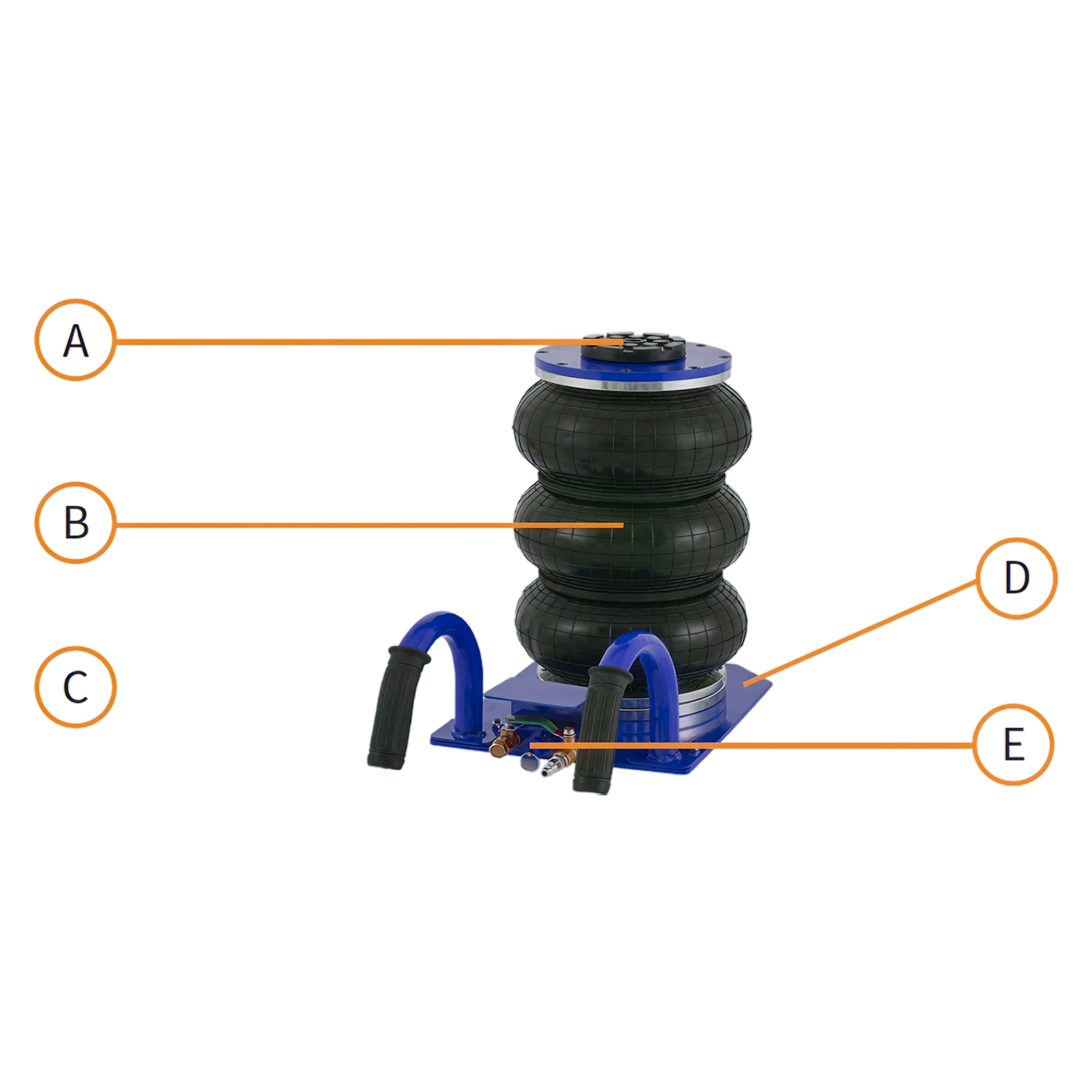 A

B

C

D

E