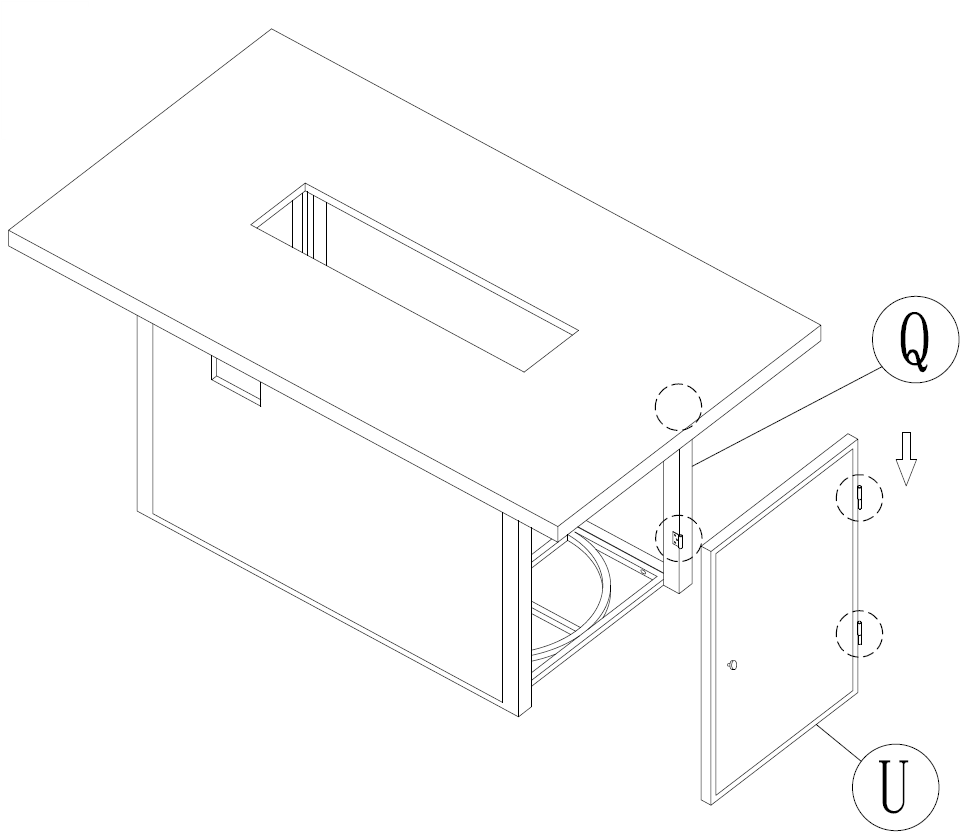 Q
U