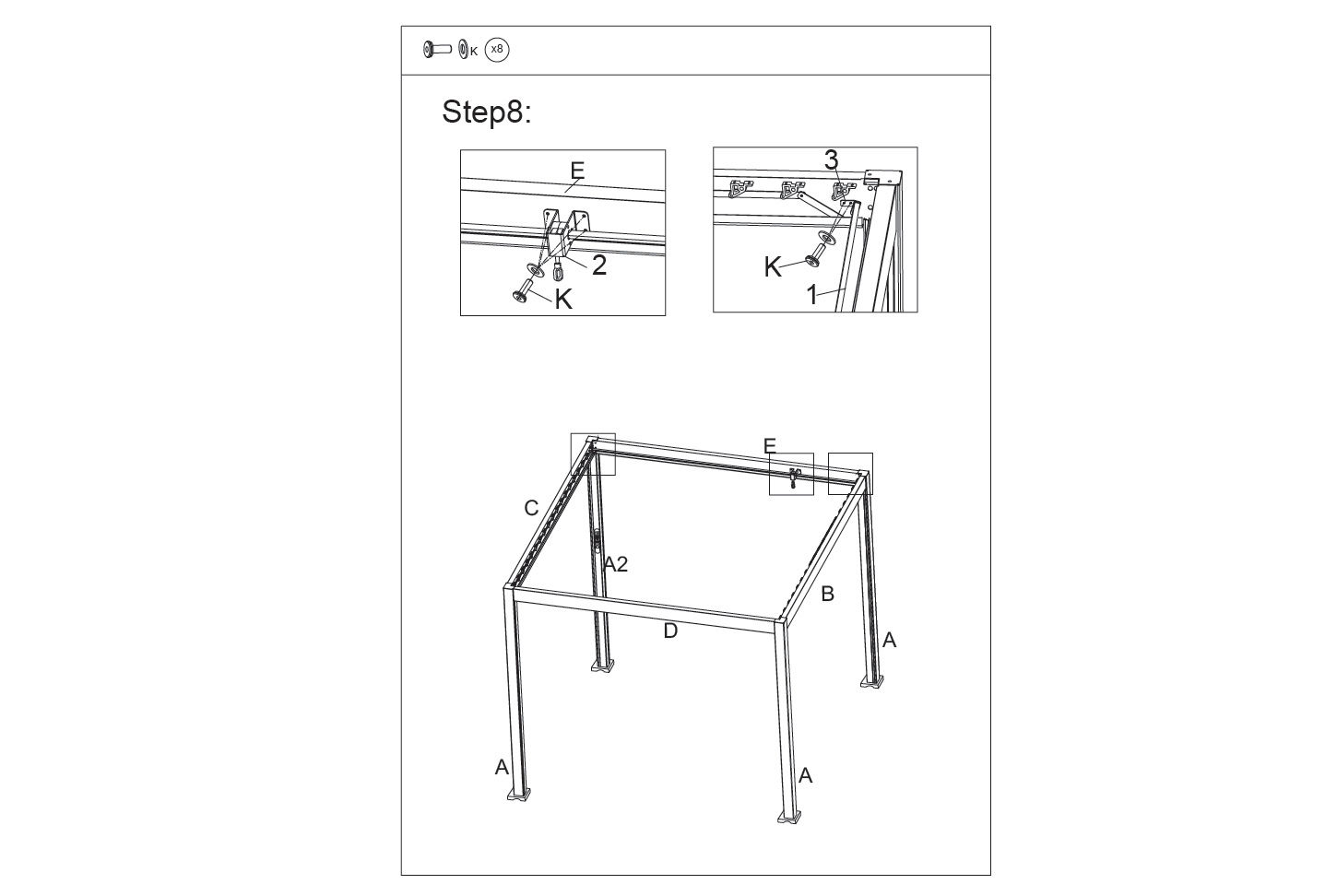 K x8

Step8:

E
2
K

3
K
1

E
C
A2
B
D
A
A
A