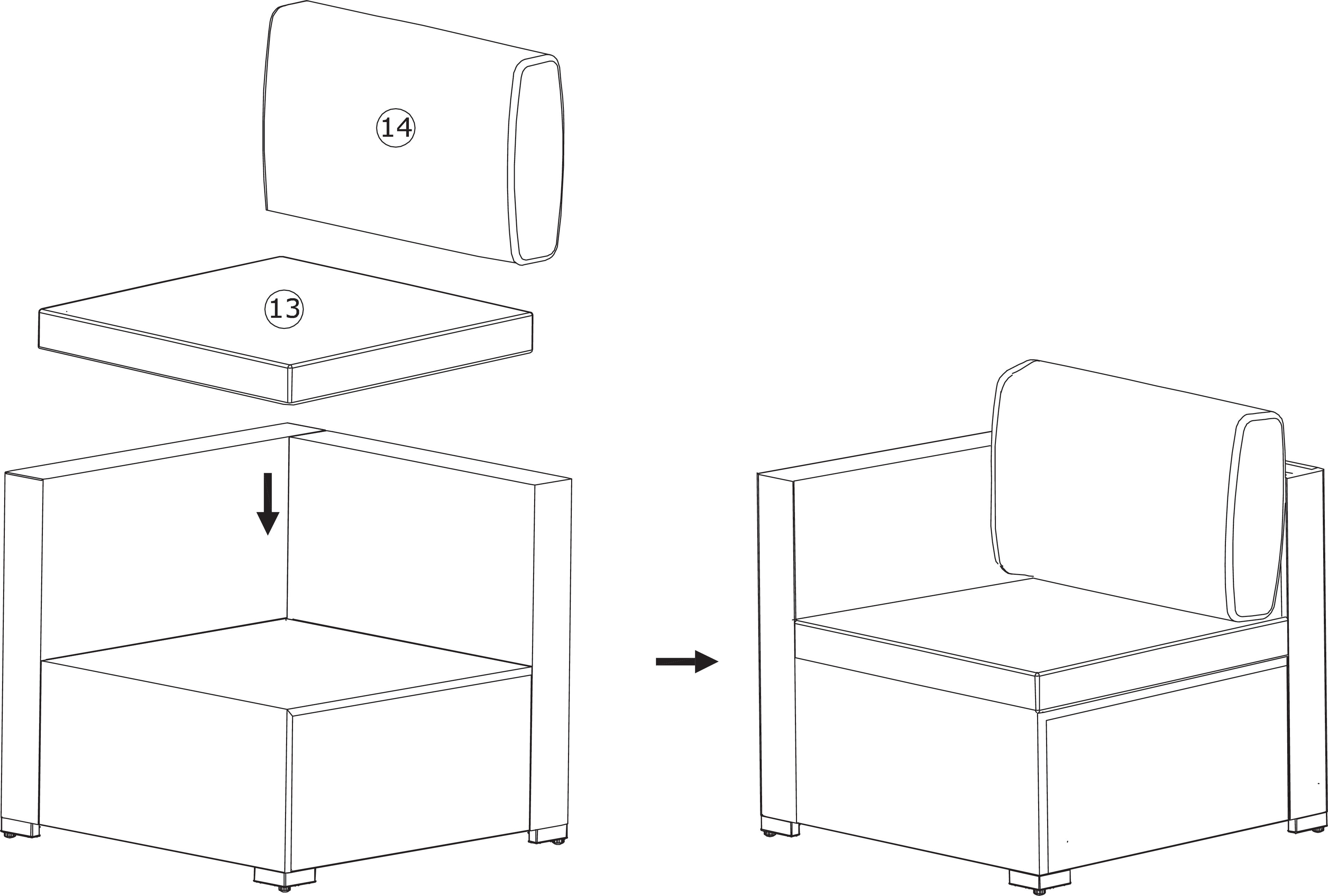 14

13