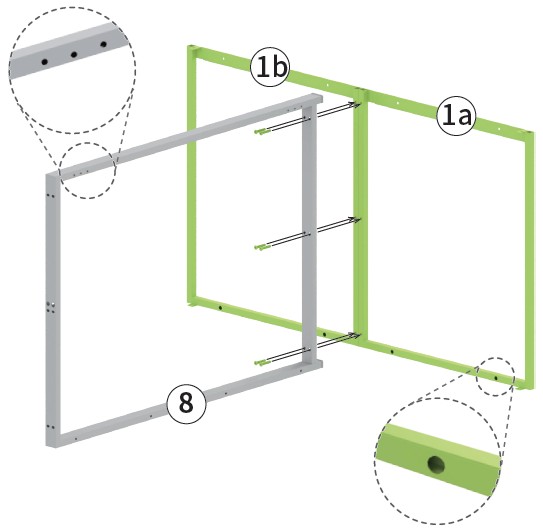 1b

1a

8