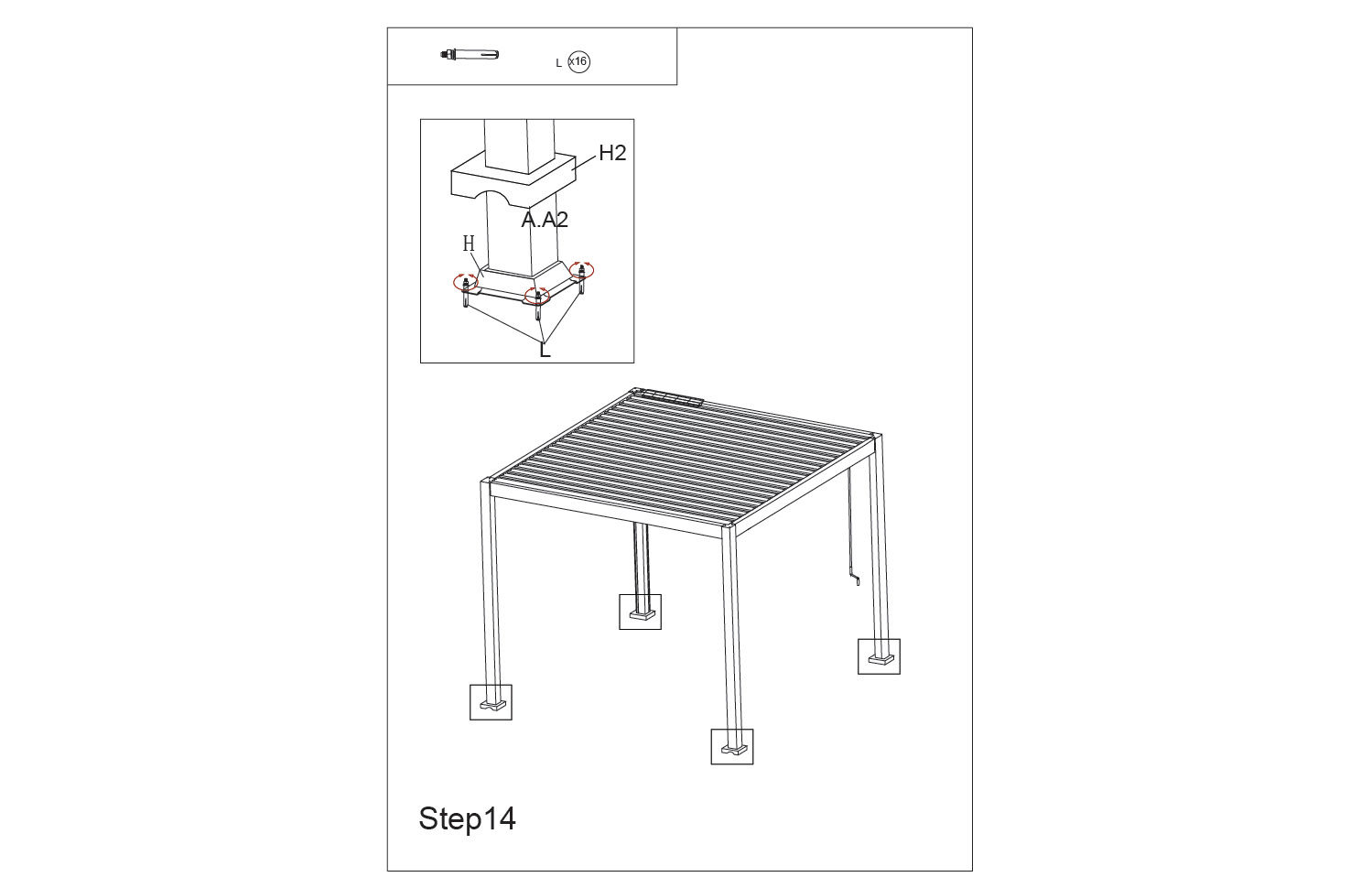 L x16

H2

A.A2

H

L

Step14