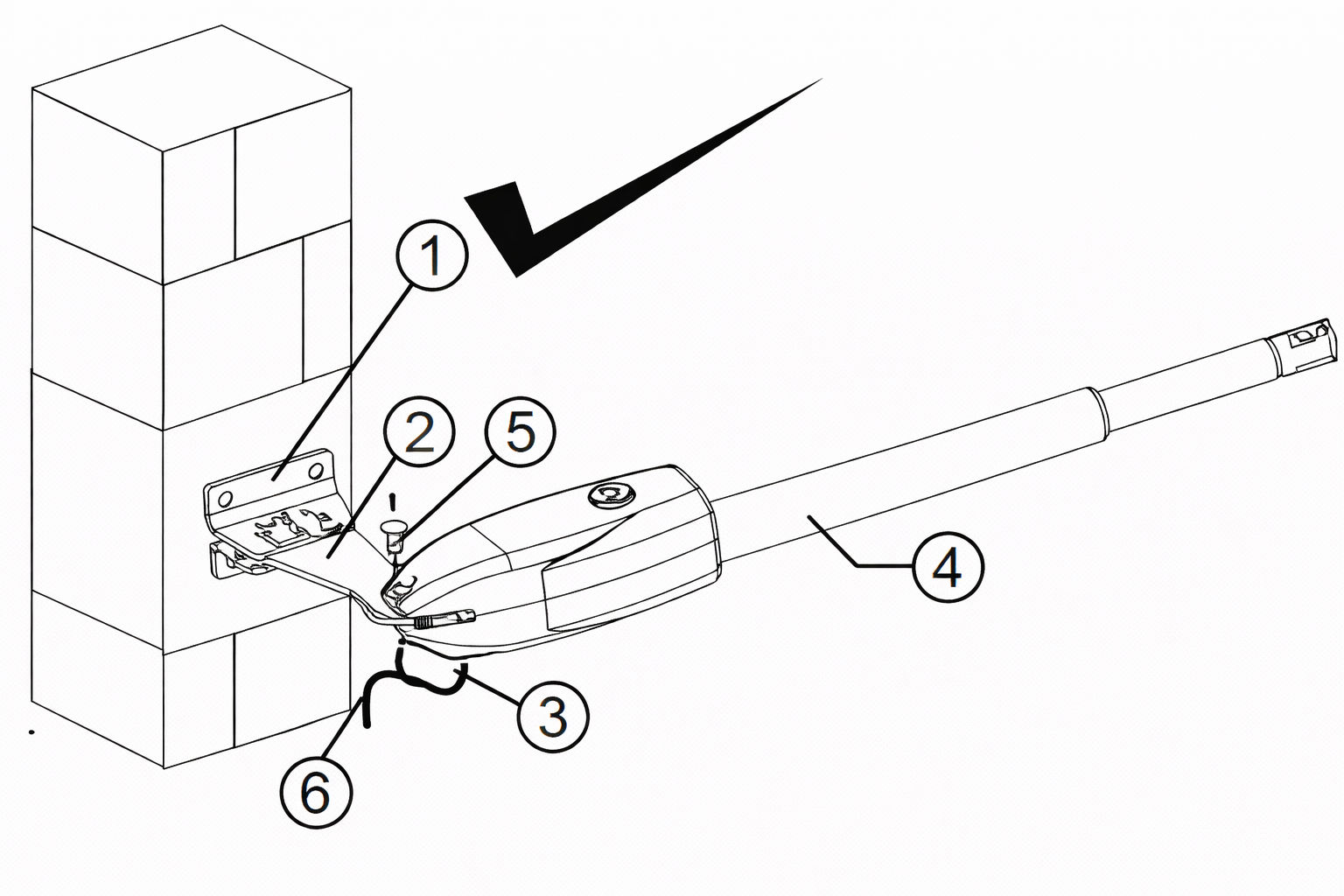 1
2
5
4
3
6