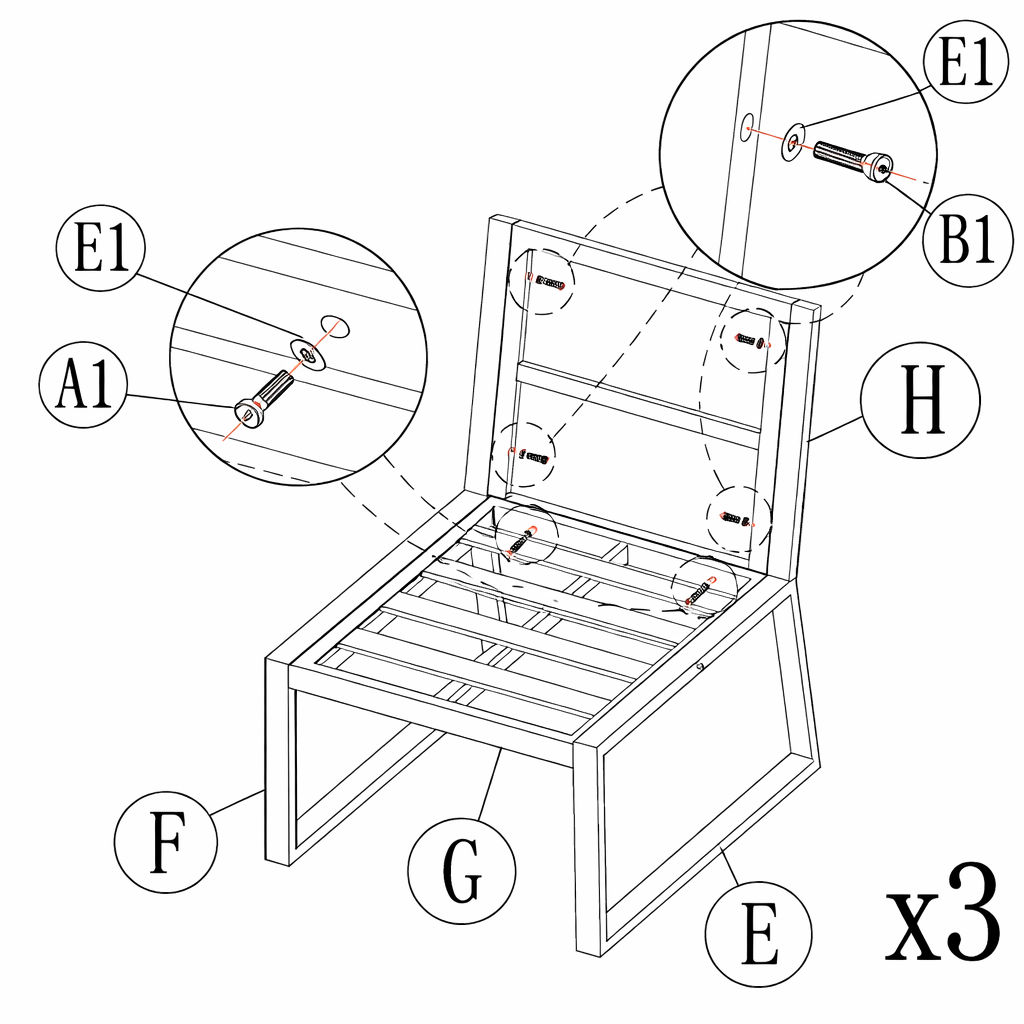 E1

B1

E1

A1

H

F

G

E

x3