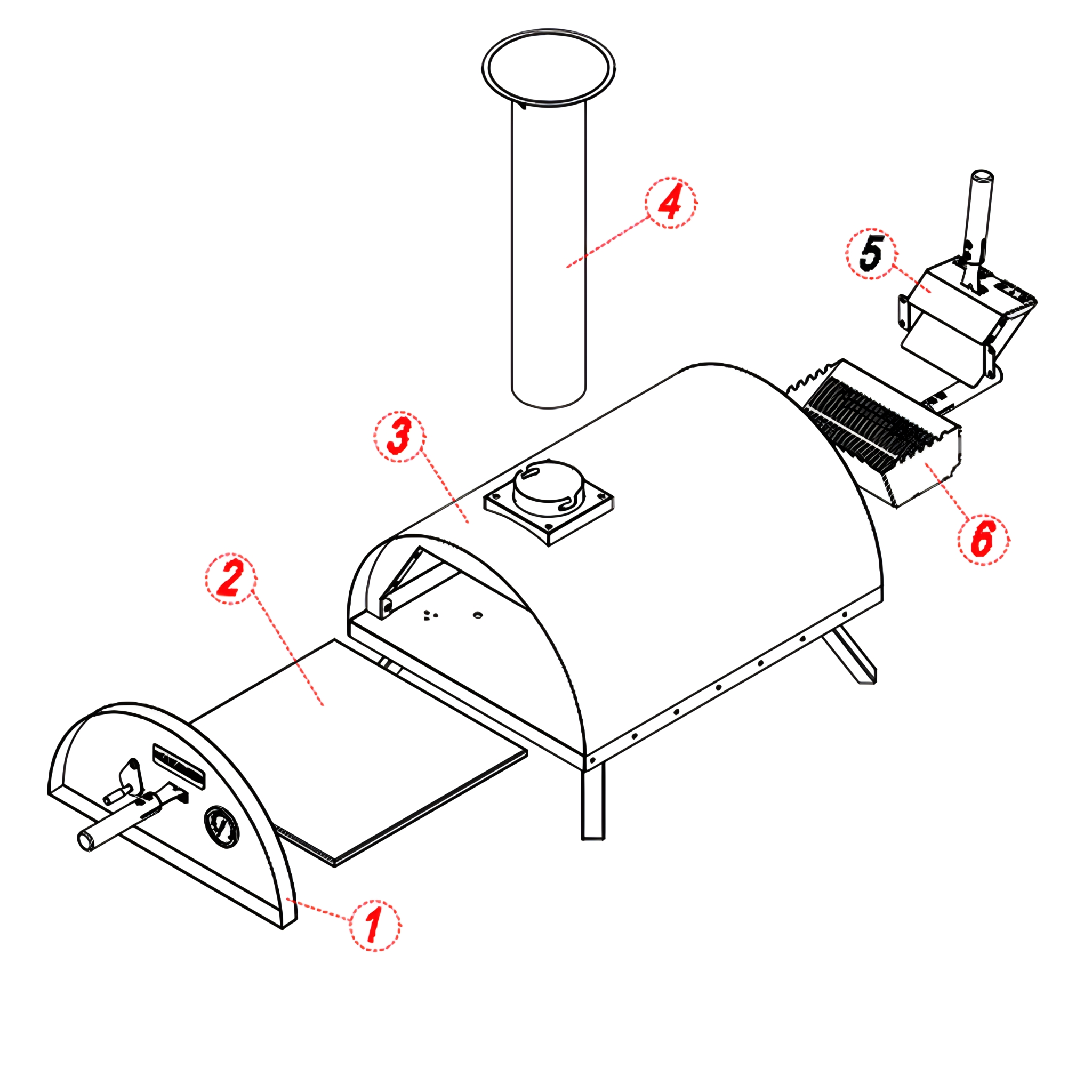 4

5

3

6

2

1