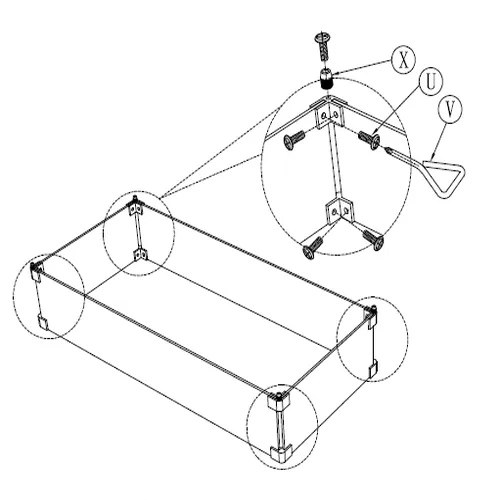 X
U
V