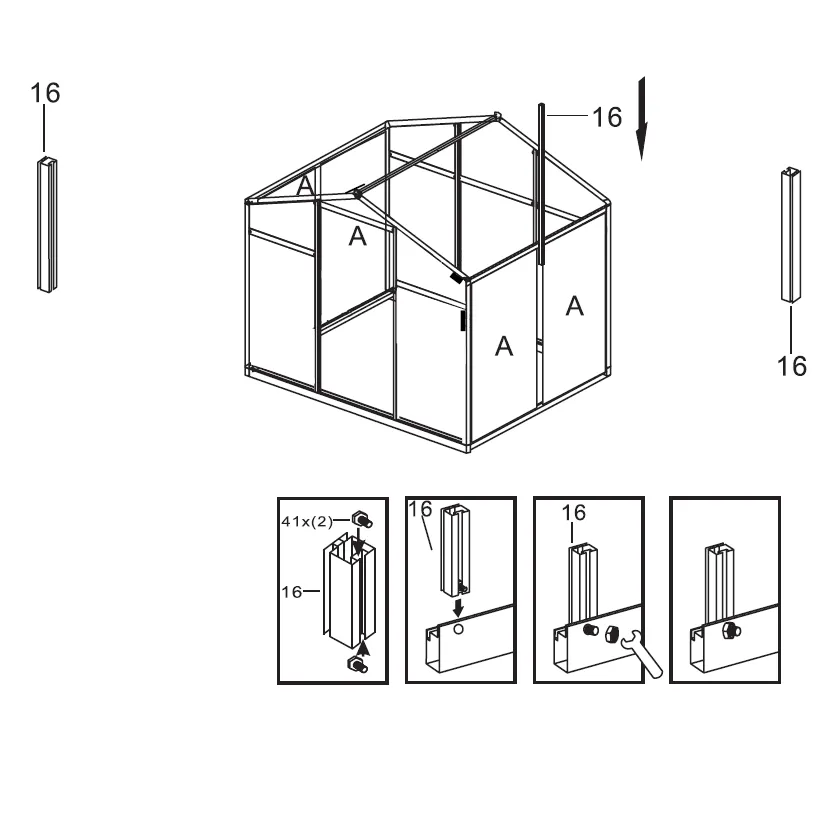 16

16

A

A

A

A

16

41x(2)

16

16

16