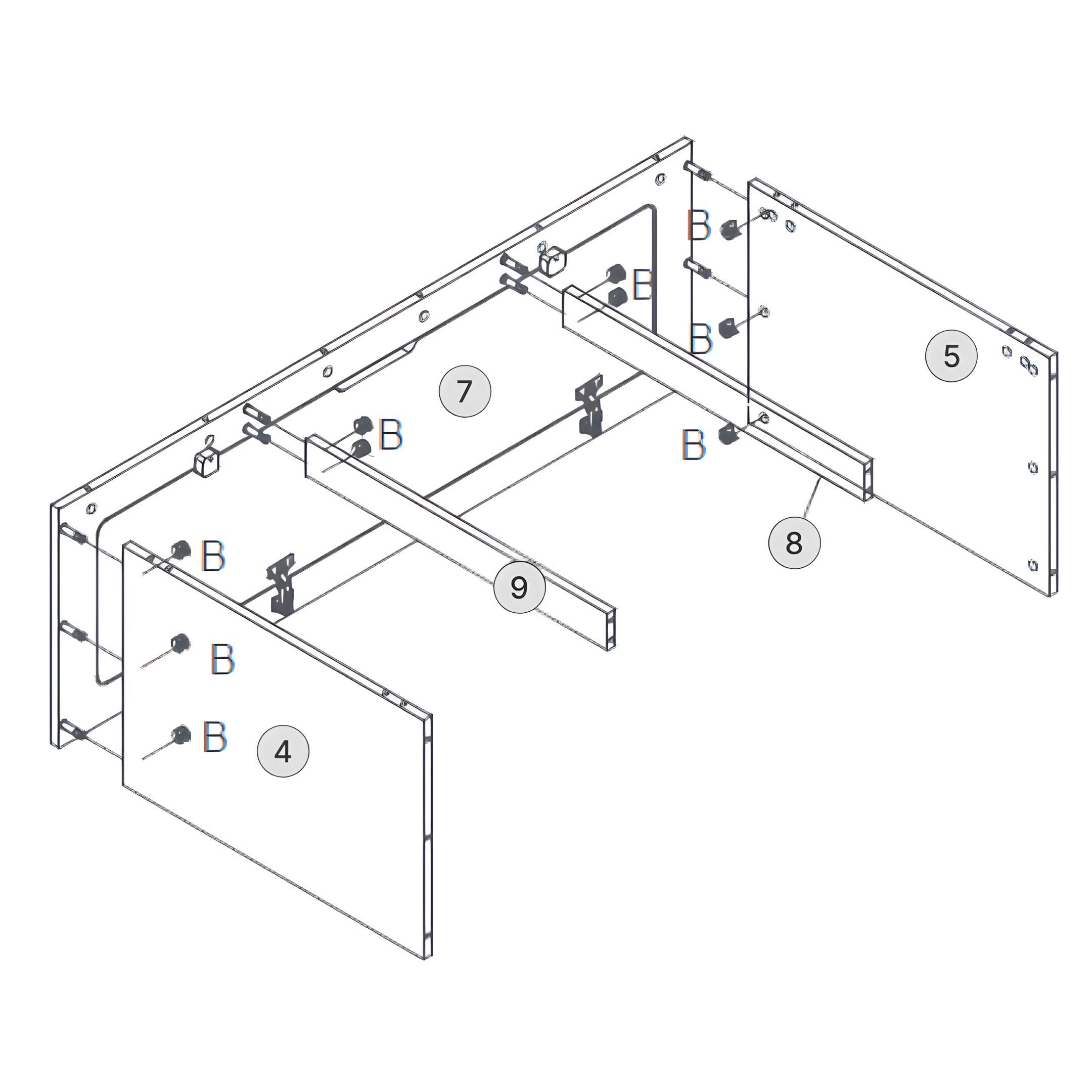 B
B
B
5
7
B
B
8
B
9
B
B
4