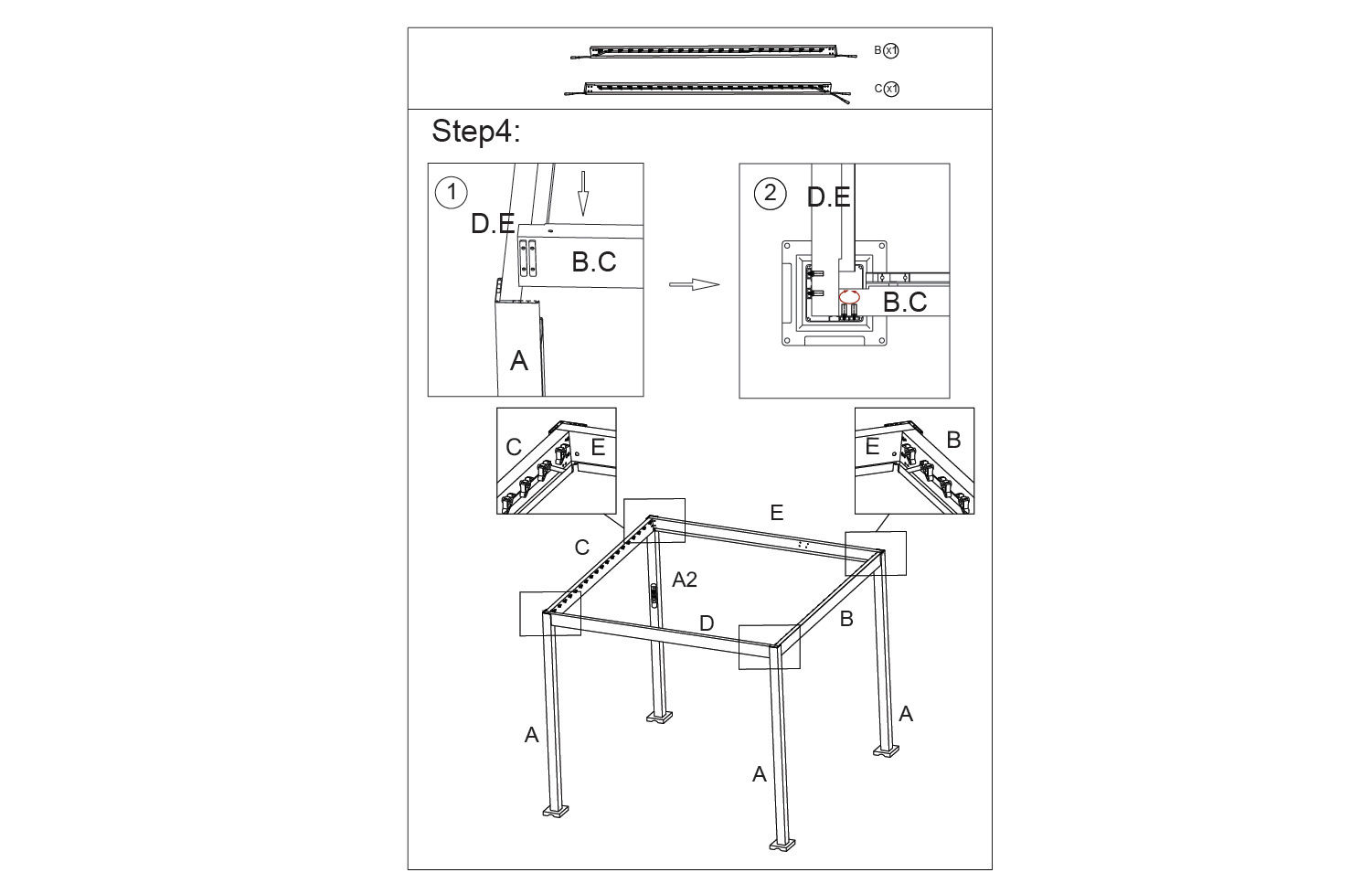 B x1
C x1

Step4:

1
D.E
B.C
A

2
D.E
B.C

C E
E B

E
C
A2
D
B
A
A
A