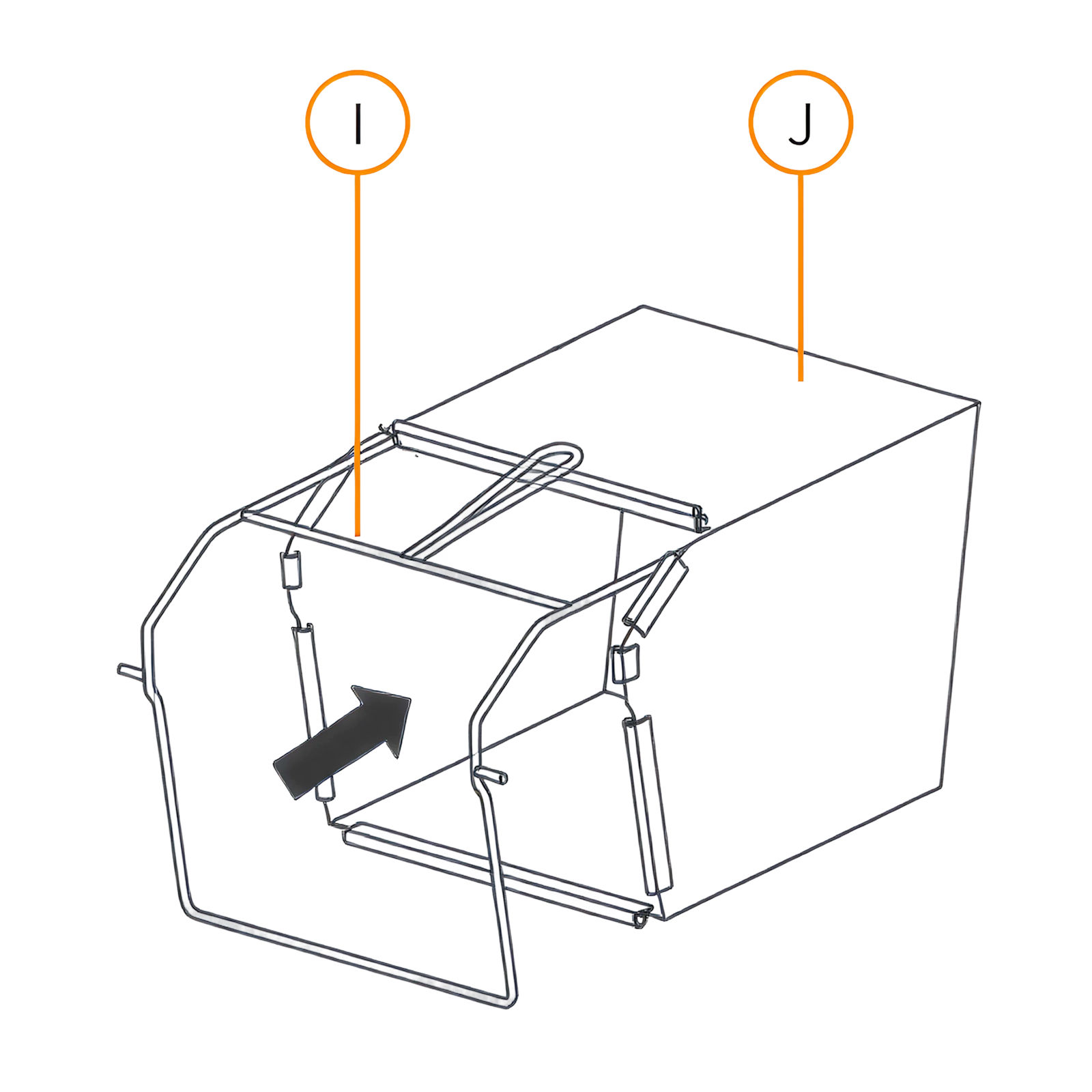 I
J