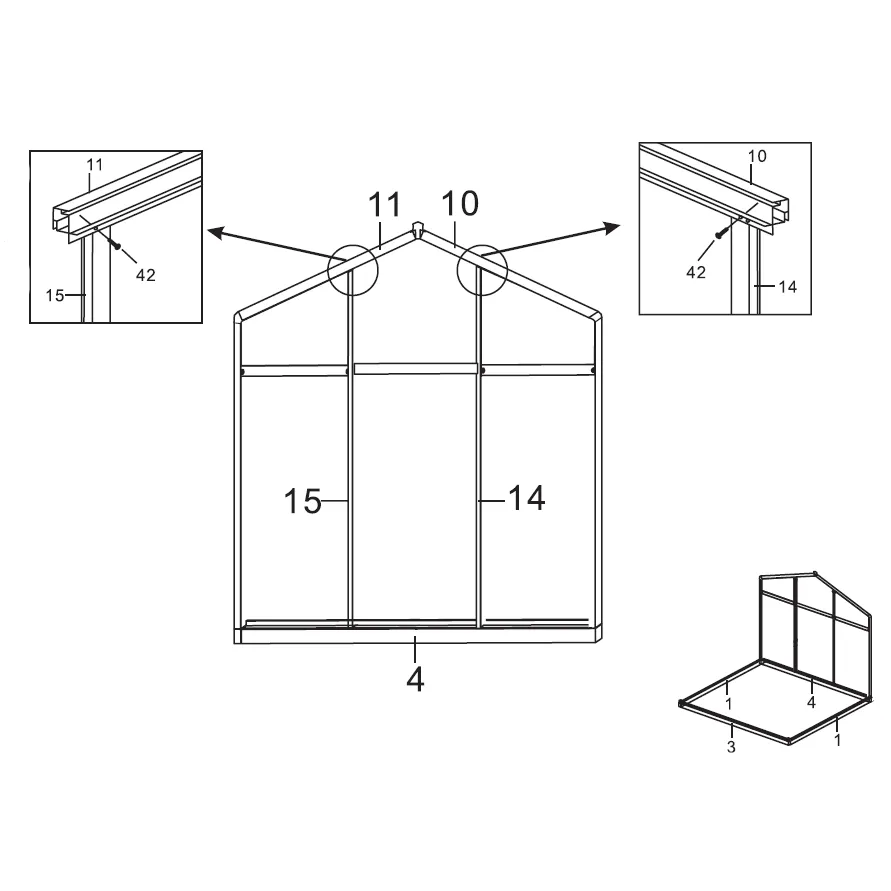 11
42
15

11 10

10
42
14

15
14

4

1
4
3
1