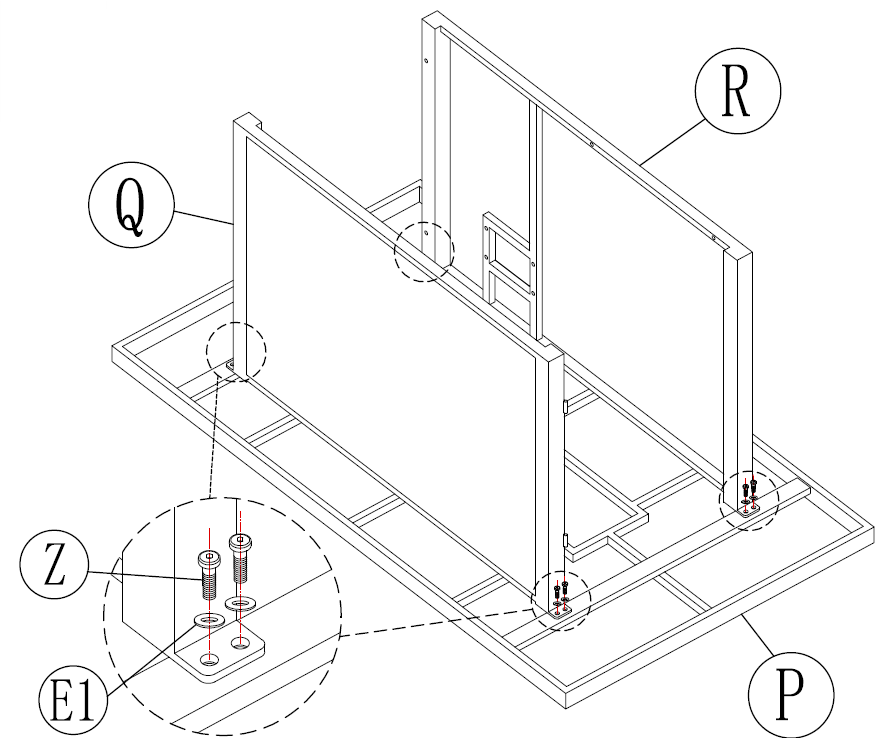 R

Q

Z

E1

P