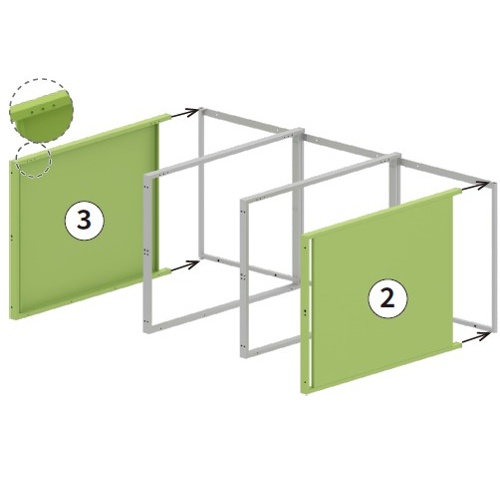 3

2