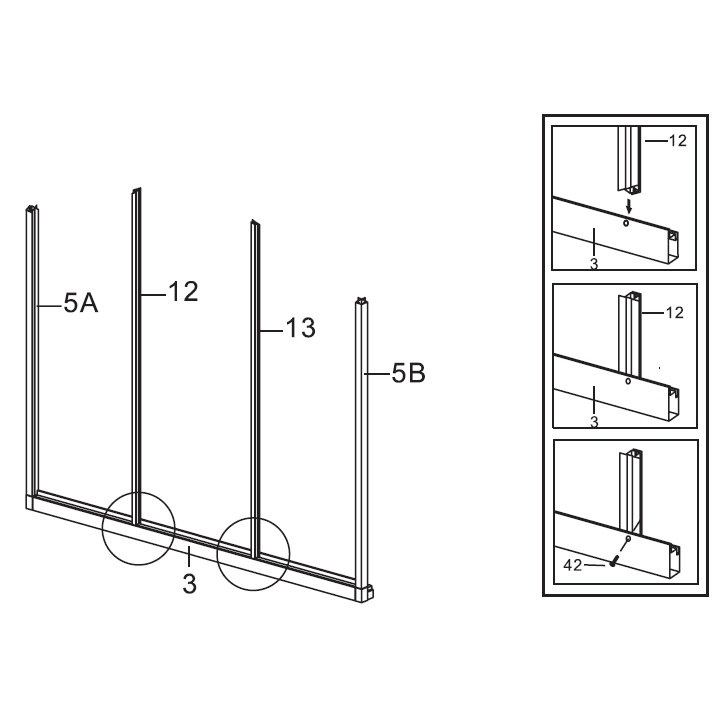 5A
12
13
5B
3

12
3

12
3

42