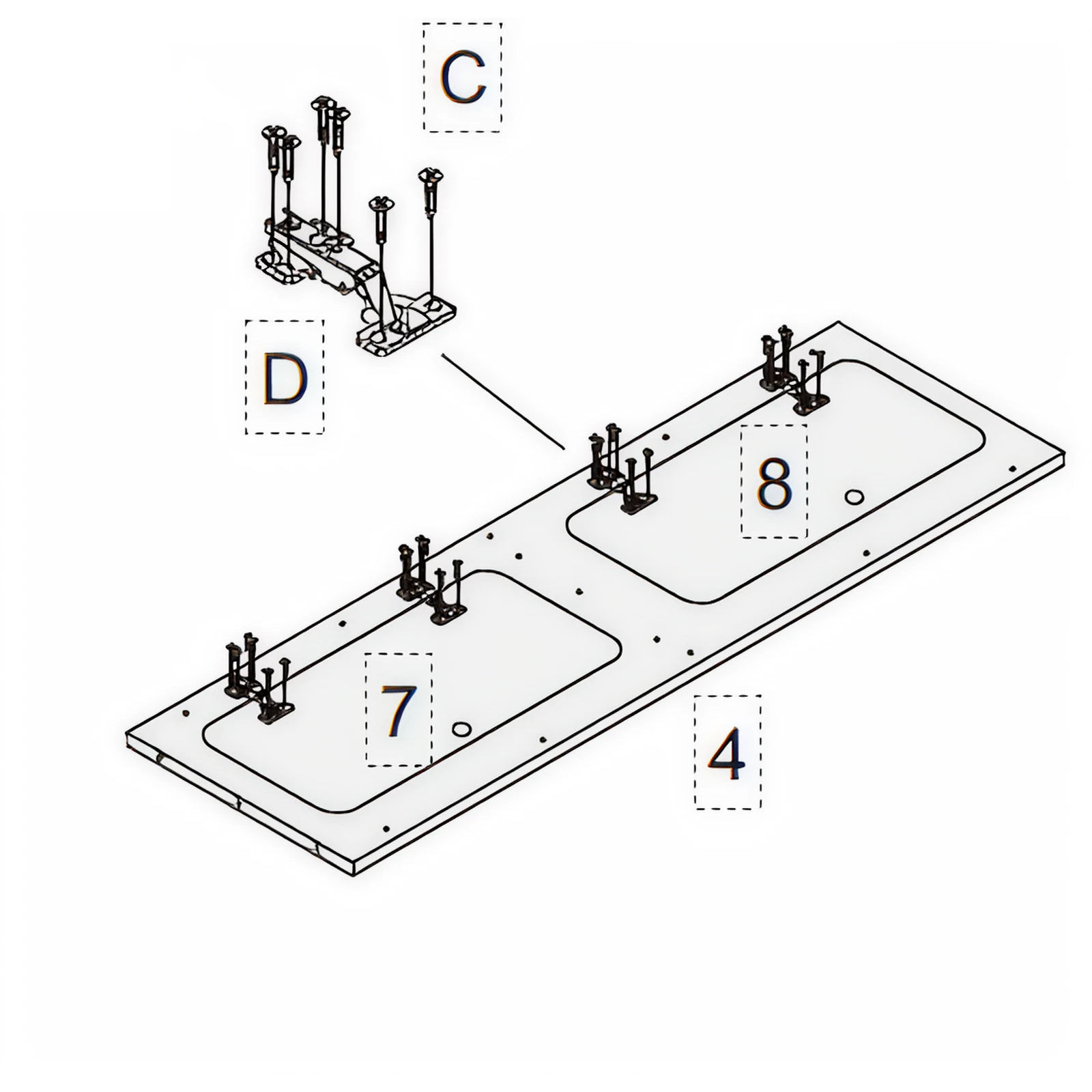 C

D

8

7

4