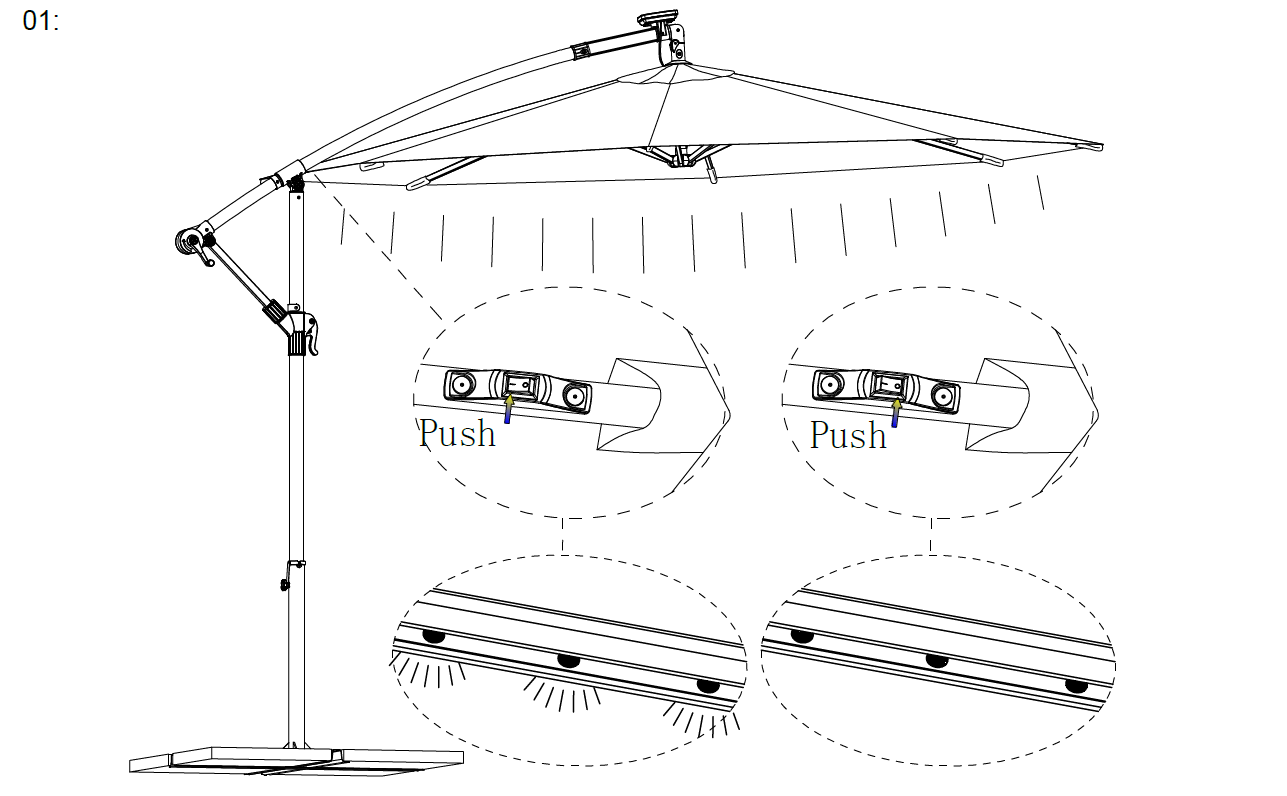 01:

Push

Push