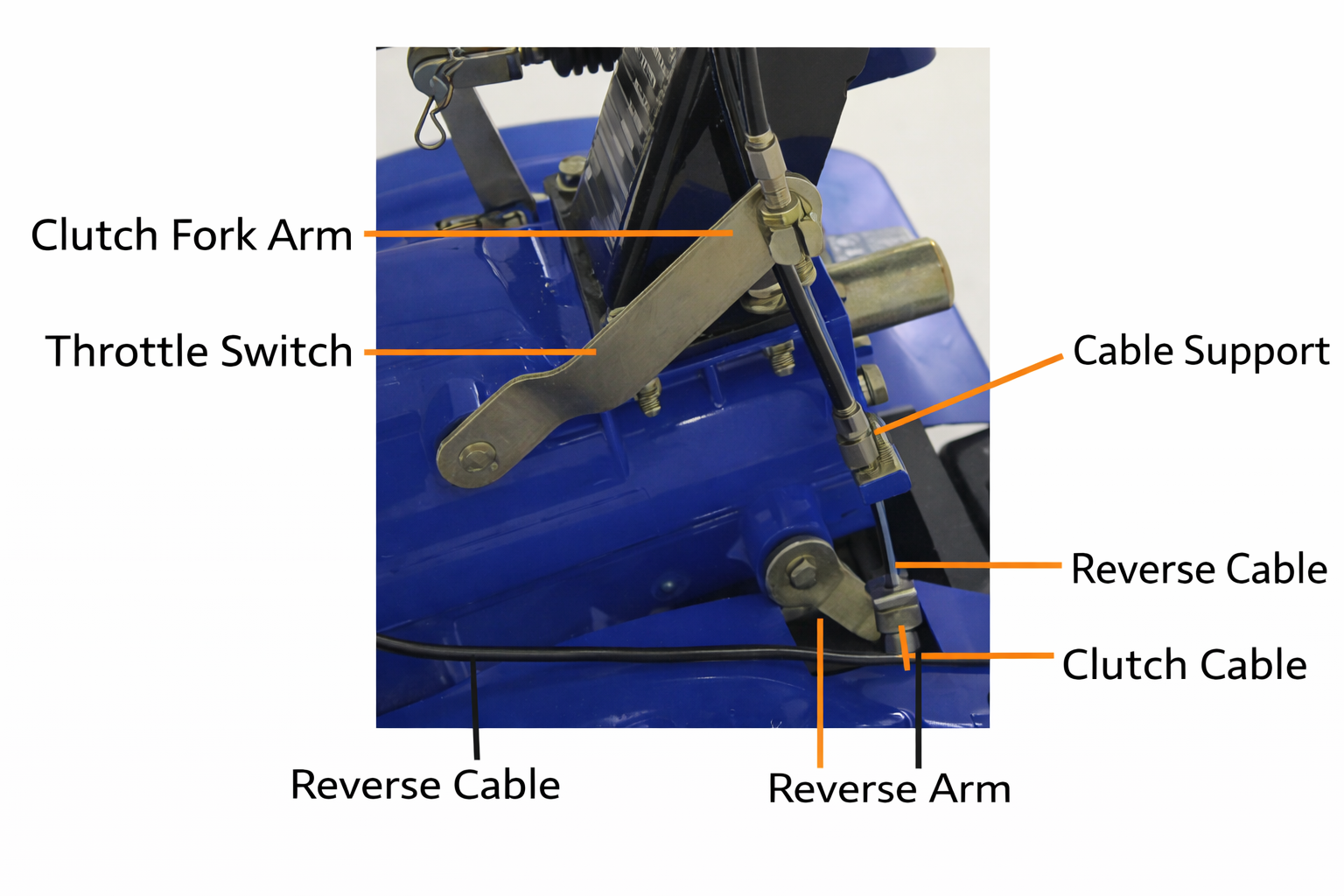 Clutch Fork Arm

Throttle Switch

Cable Support

Reverse Cable

Clutch Cable

Reverse Cable

Reverse Arm