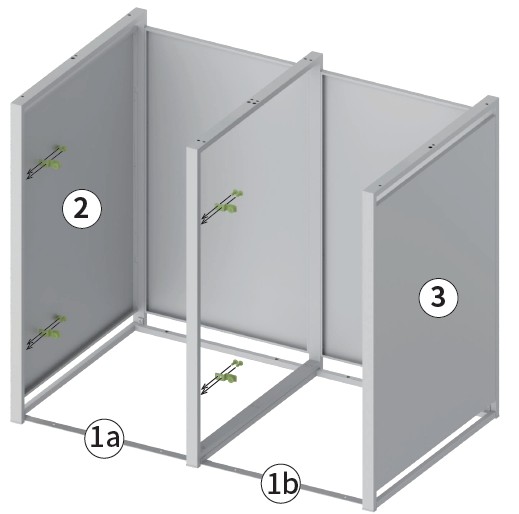 2
3
1a
1b