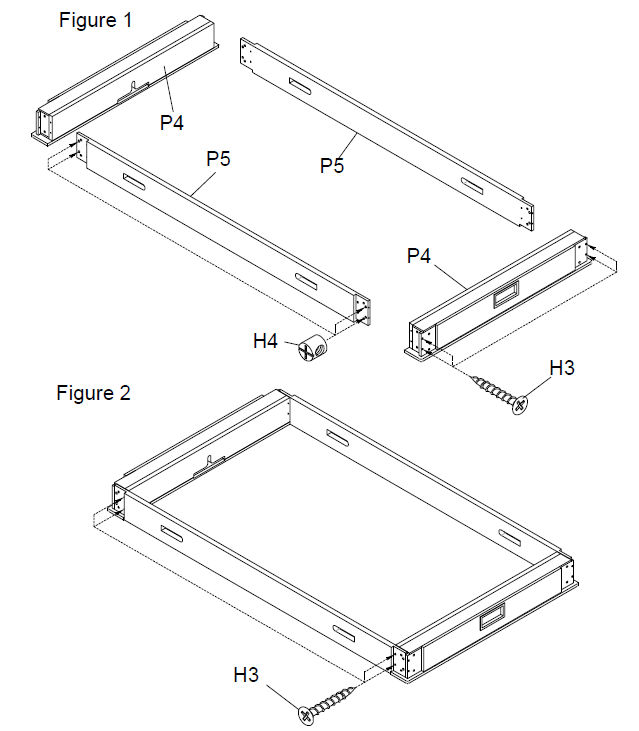 Figure 1

P4

P5

P5

P4

H4

H3

Figure 2

H3