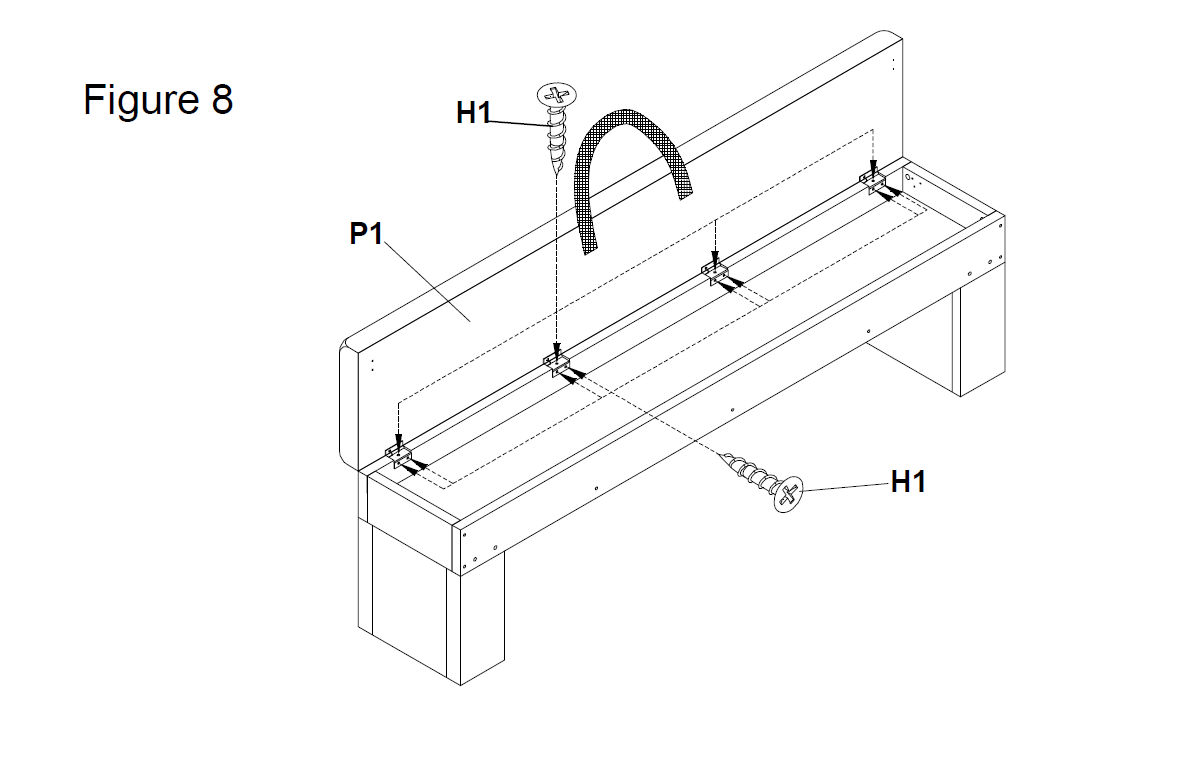 Figure 8

H1

P1

H1