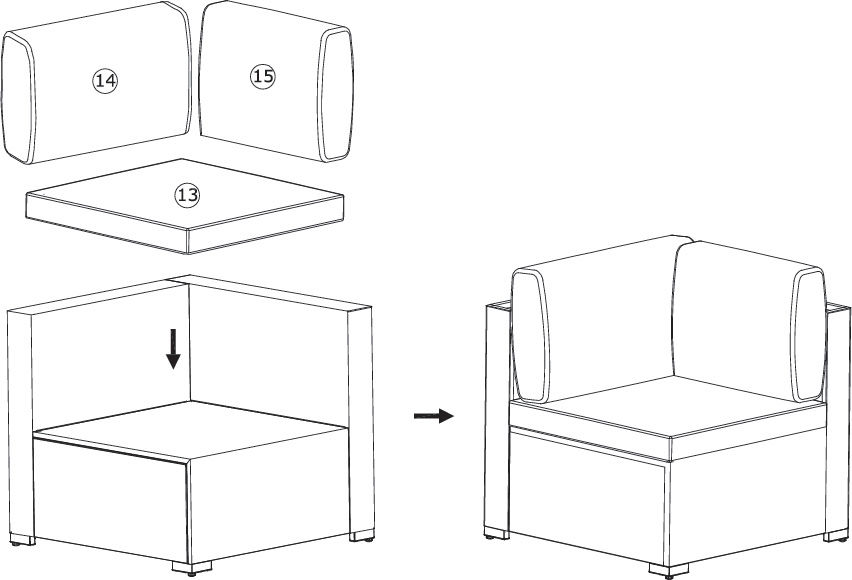 14
15
13