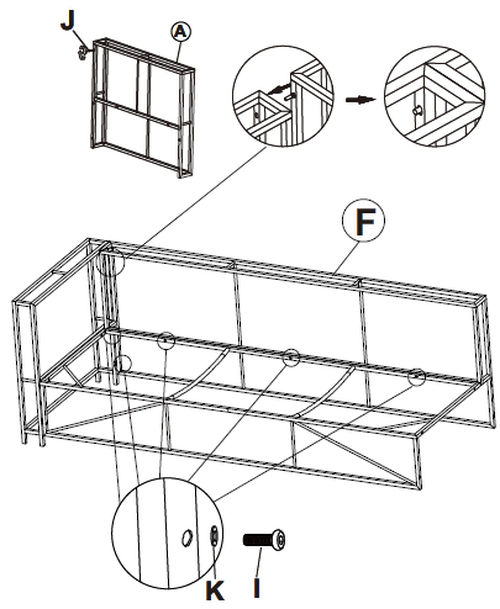 J
A
F
K
I