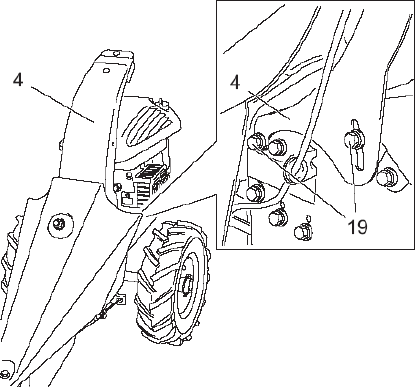 4

4

19