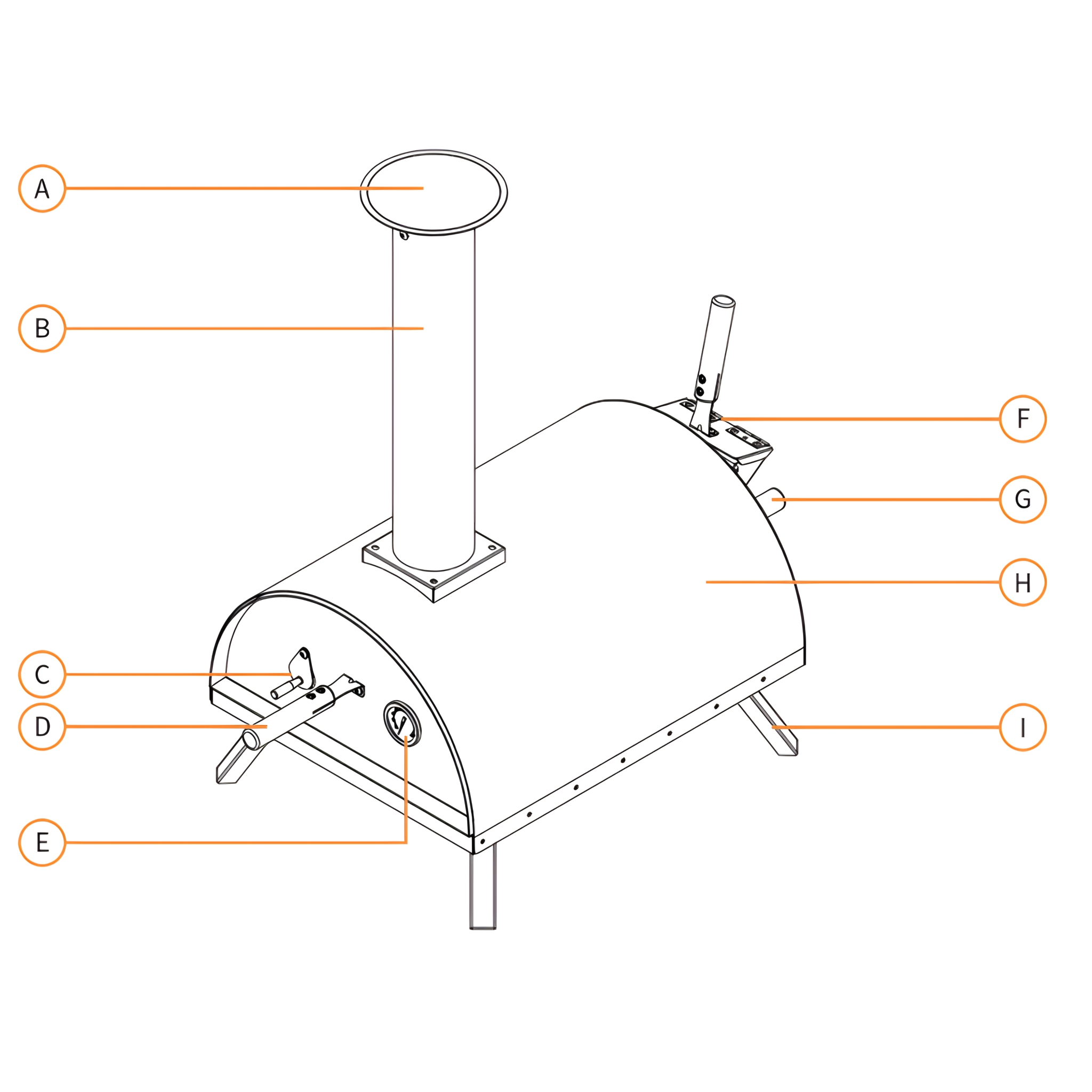 A
B
C
D
E
F
G
H
I