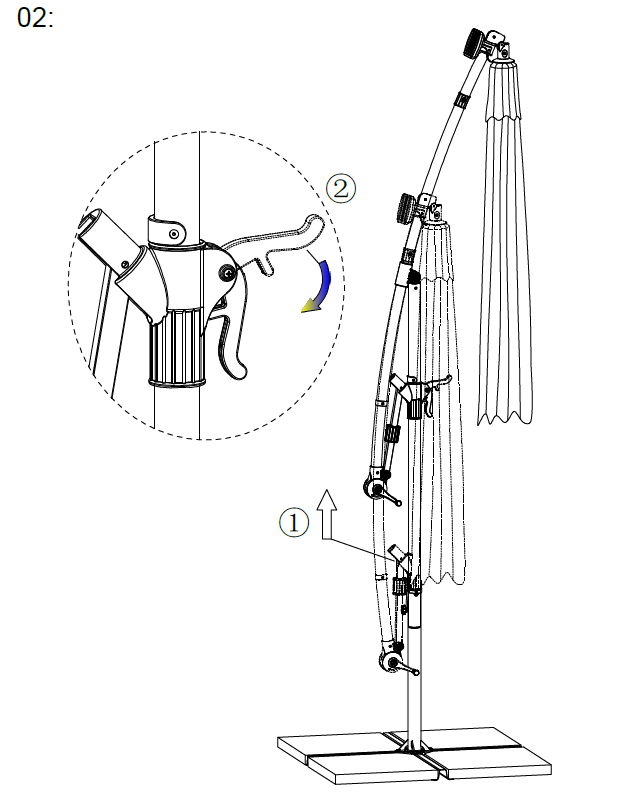 02:

②

①