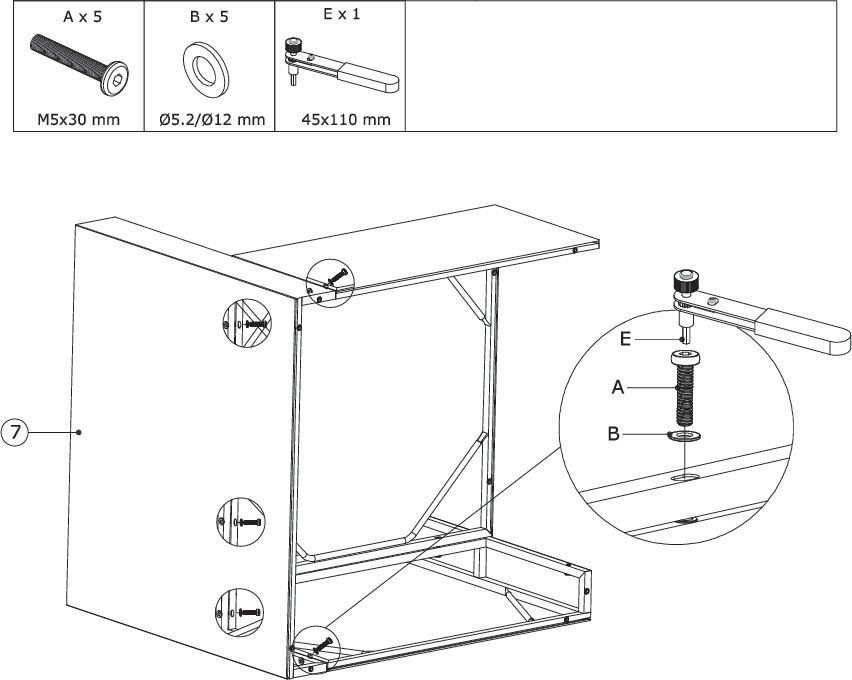 | A x 5 | B x 5 | E x 1 | |
|---|---|---|---|
| M5x30 mm | Ø5.2/Ø12 mm | 45x110 mm | |

7

E

A

B