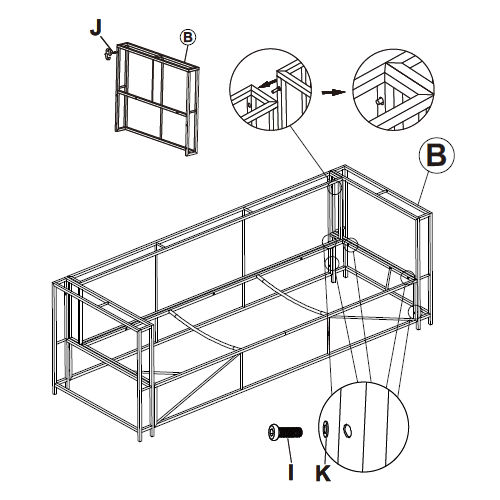 J
B
B
I
K