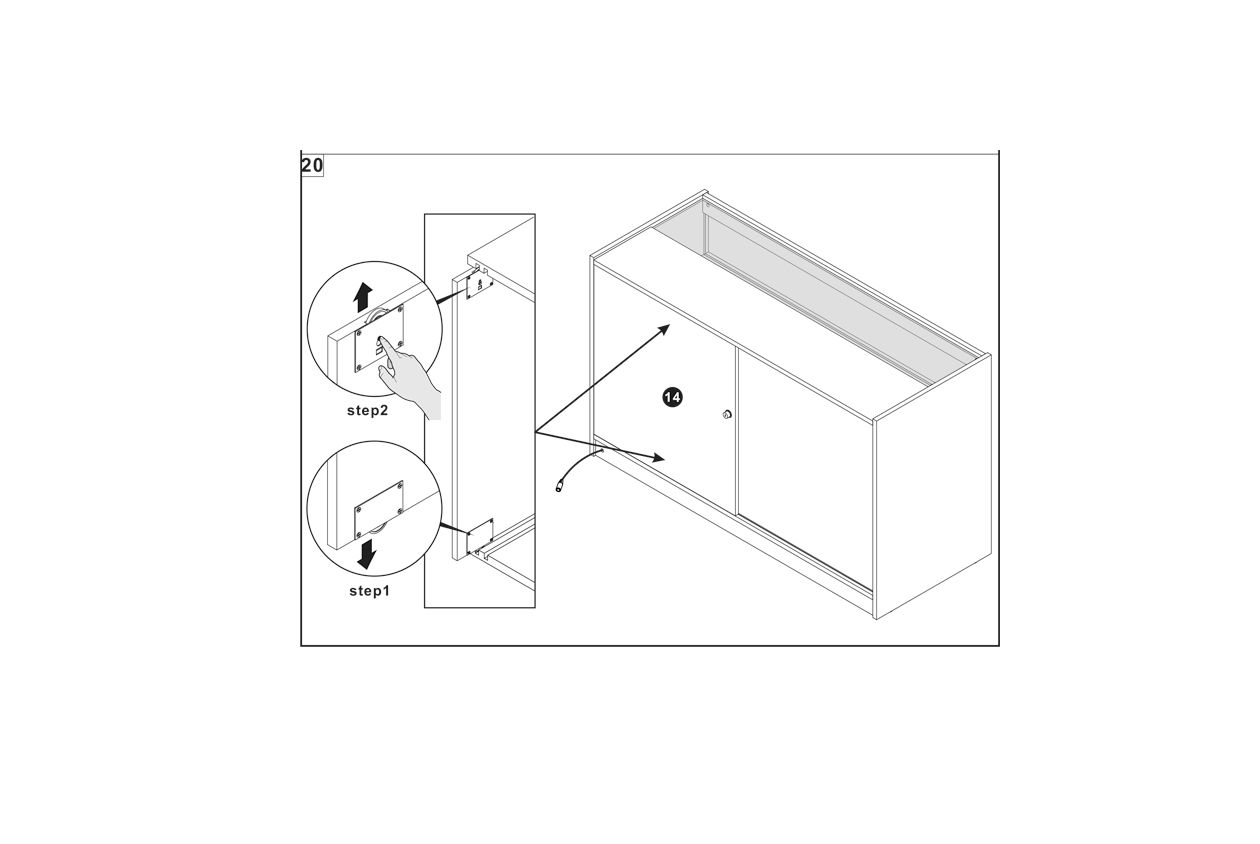 20

step2

step1

14