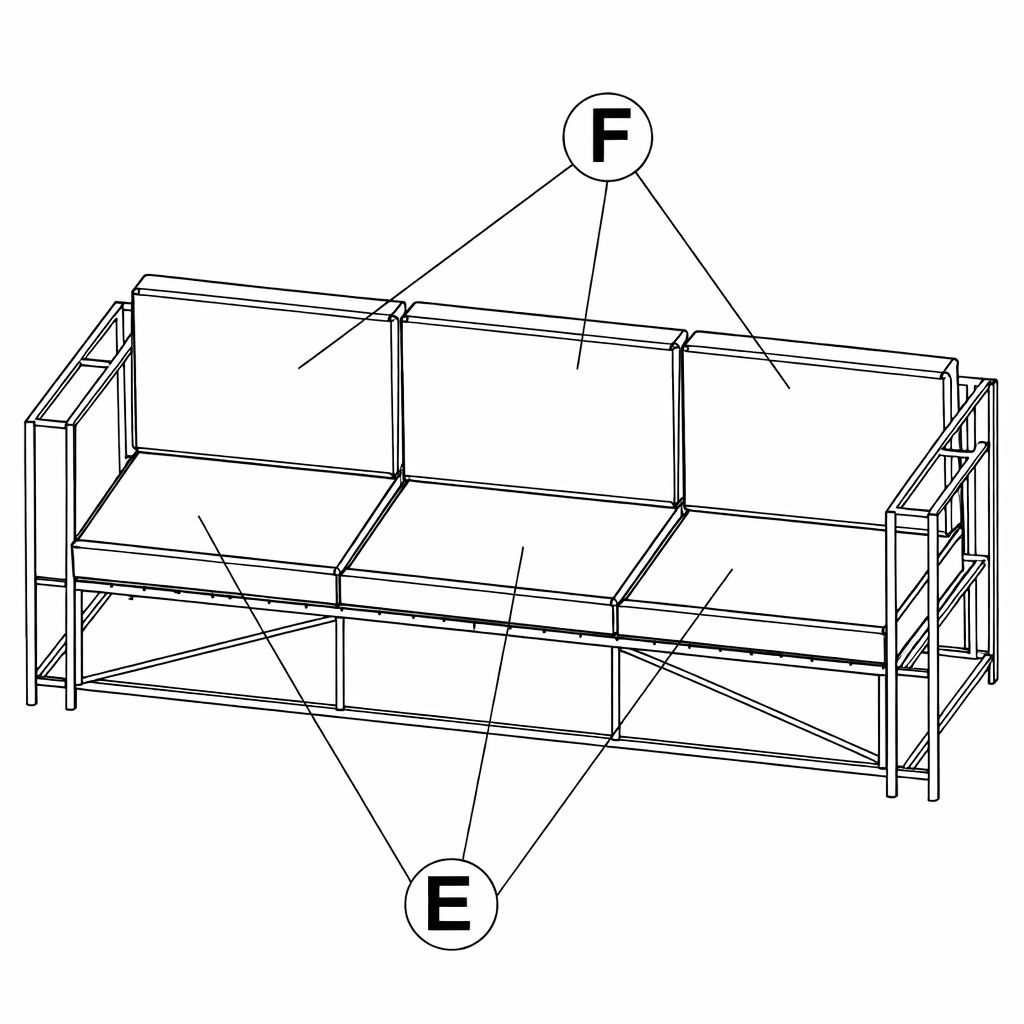 F

E