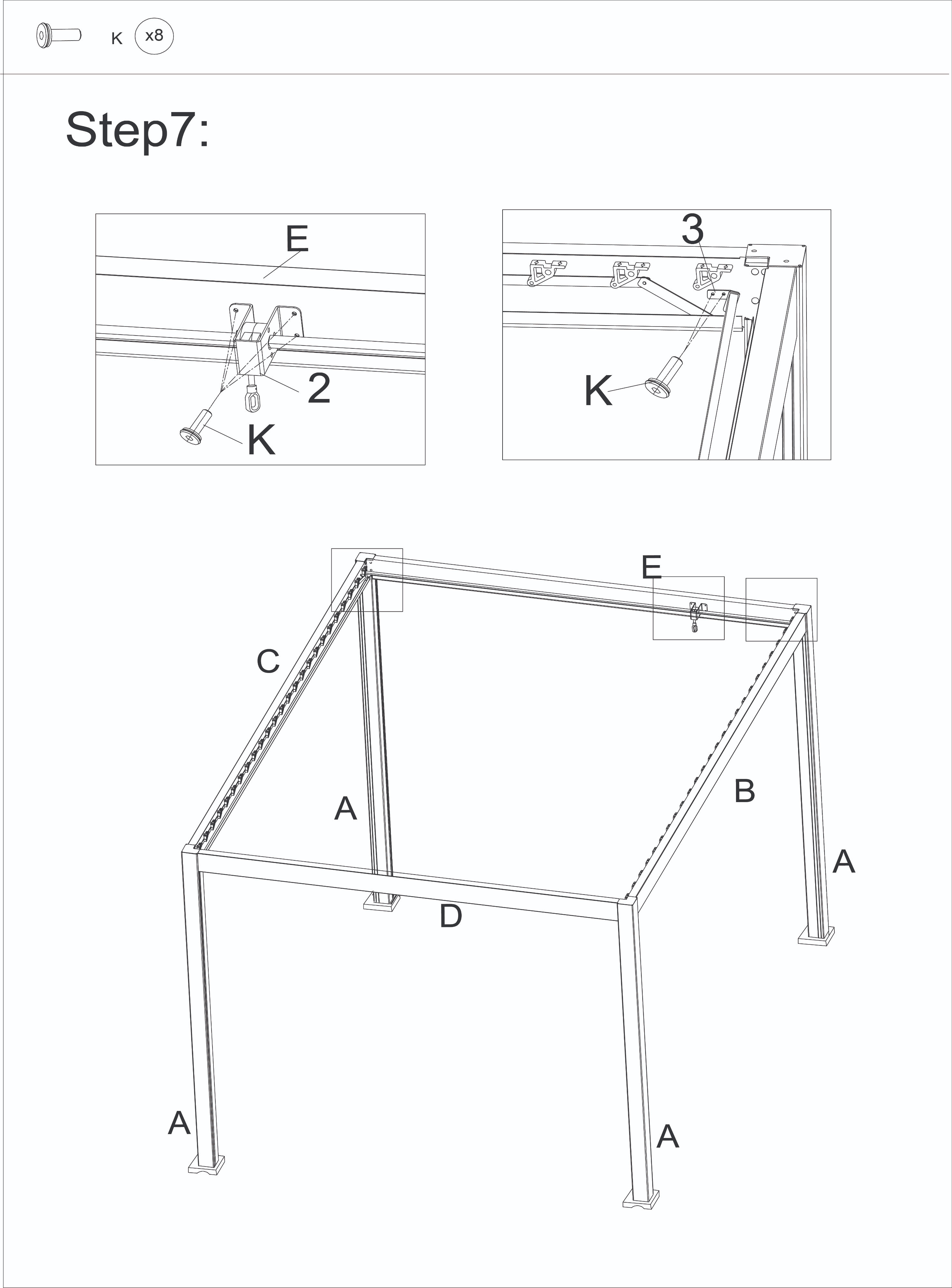 K x8

Step7:

E

2

K

3

K

E

C

A

B

A

D

A

A