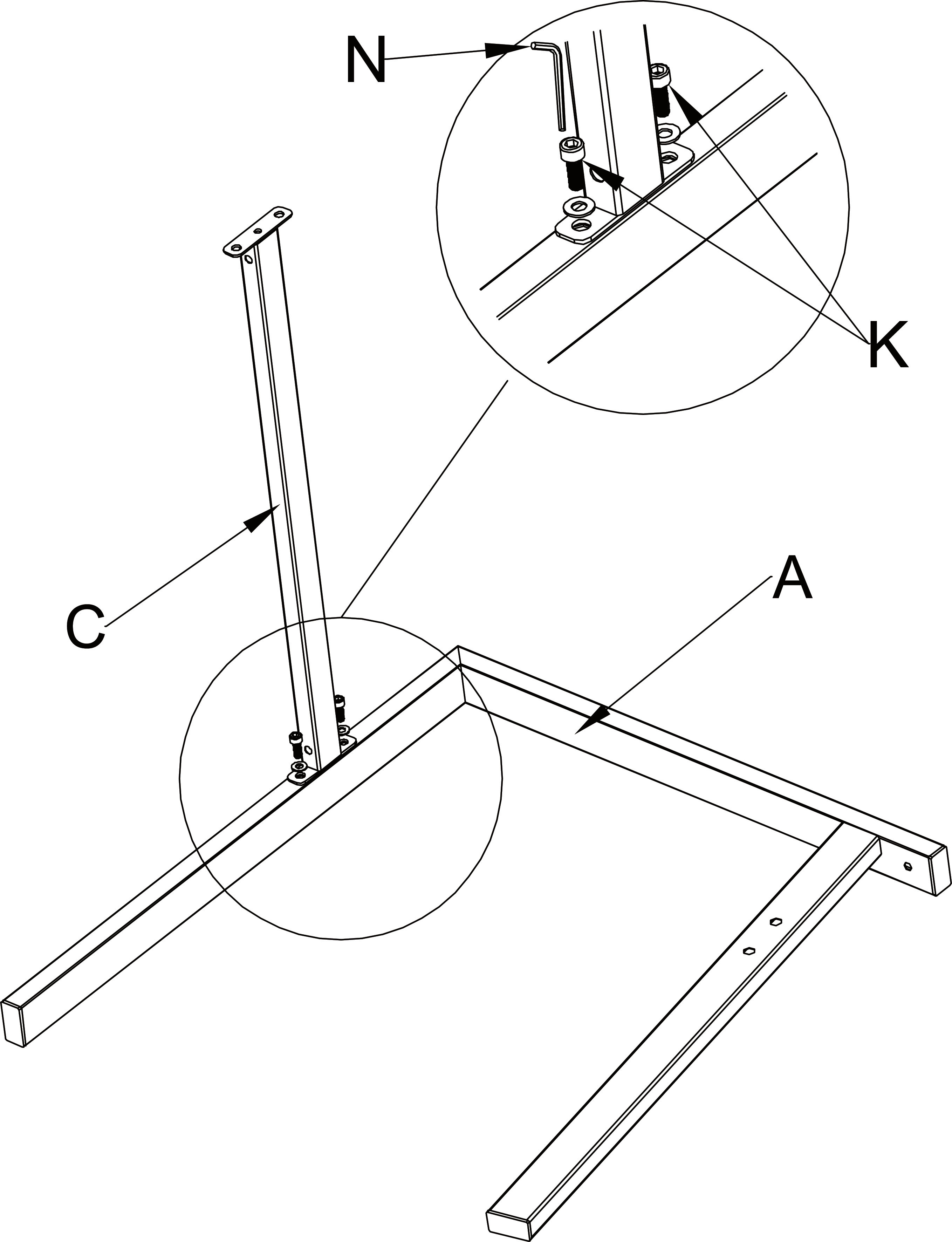 N
K
C
A