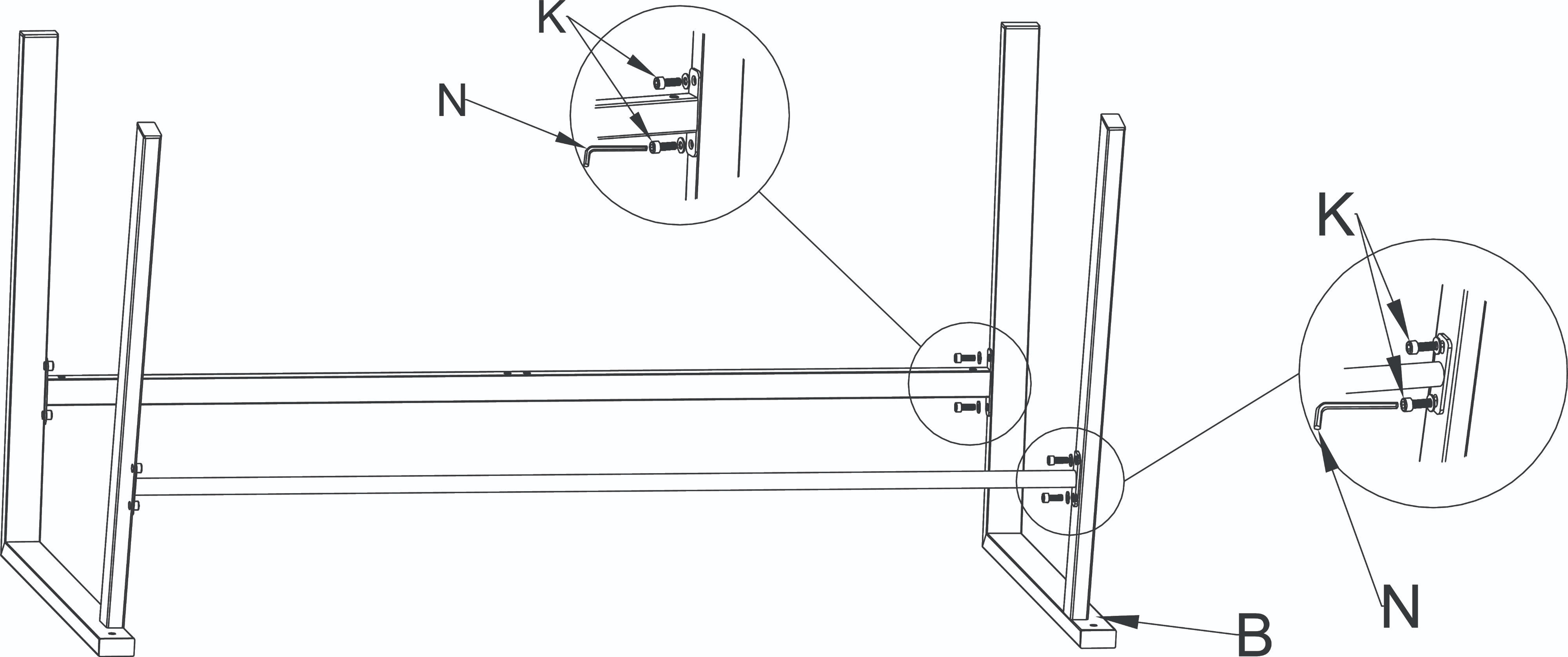 K
N
K
N
B