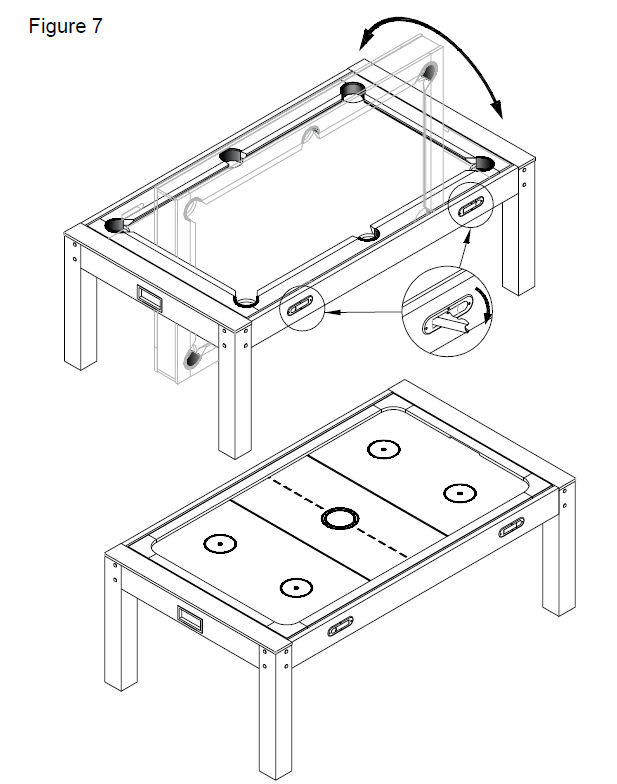 Figure 7