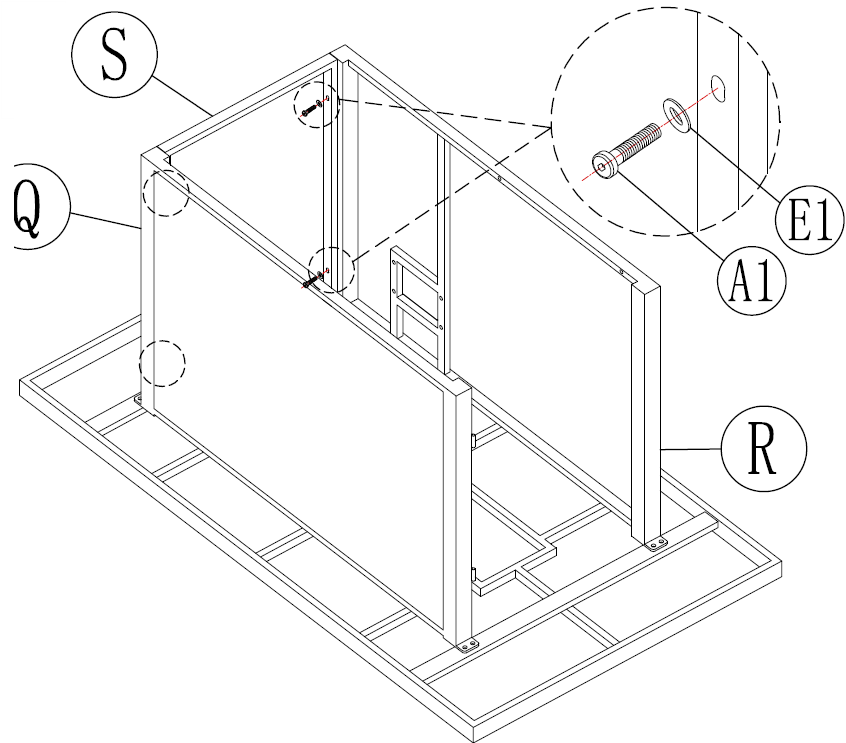 S
Q
E1
A1
R