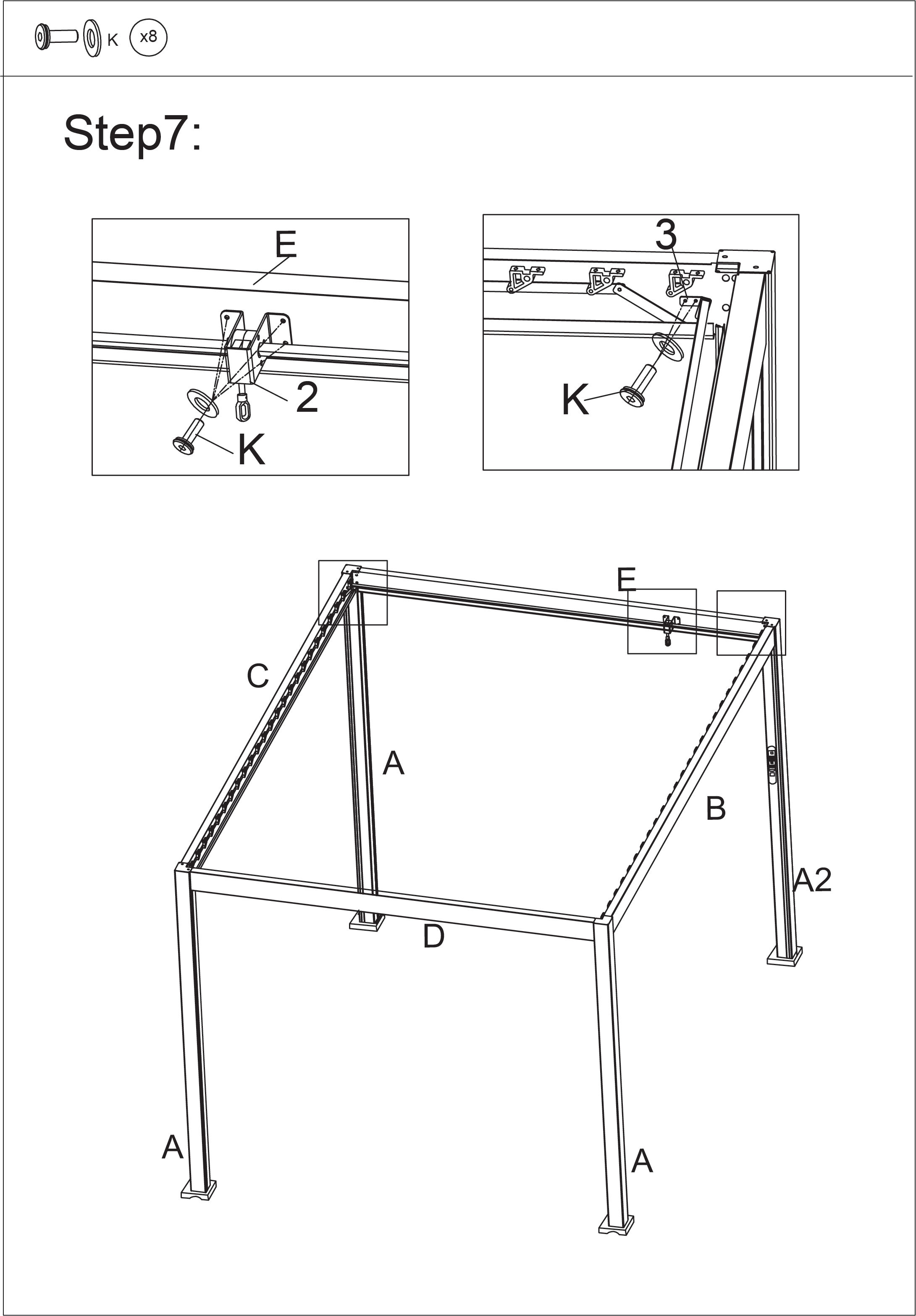 K x8

Step7:

E
2
K

3
K

E
C
A
B
A2
D
A
A