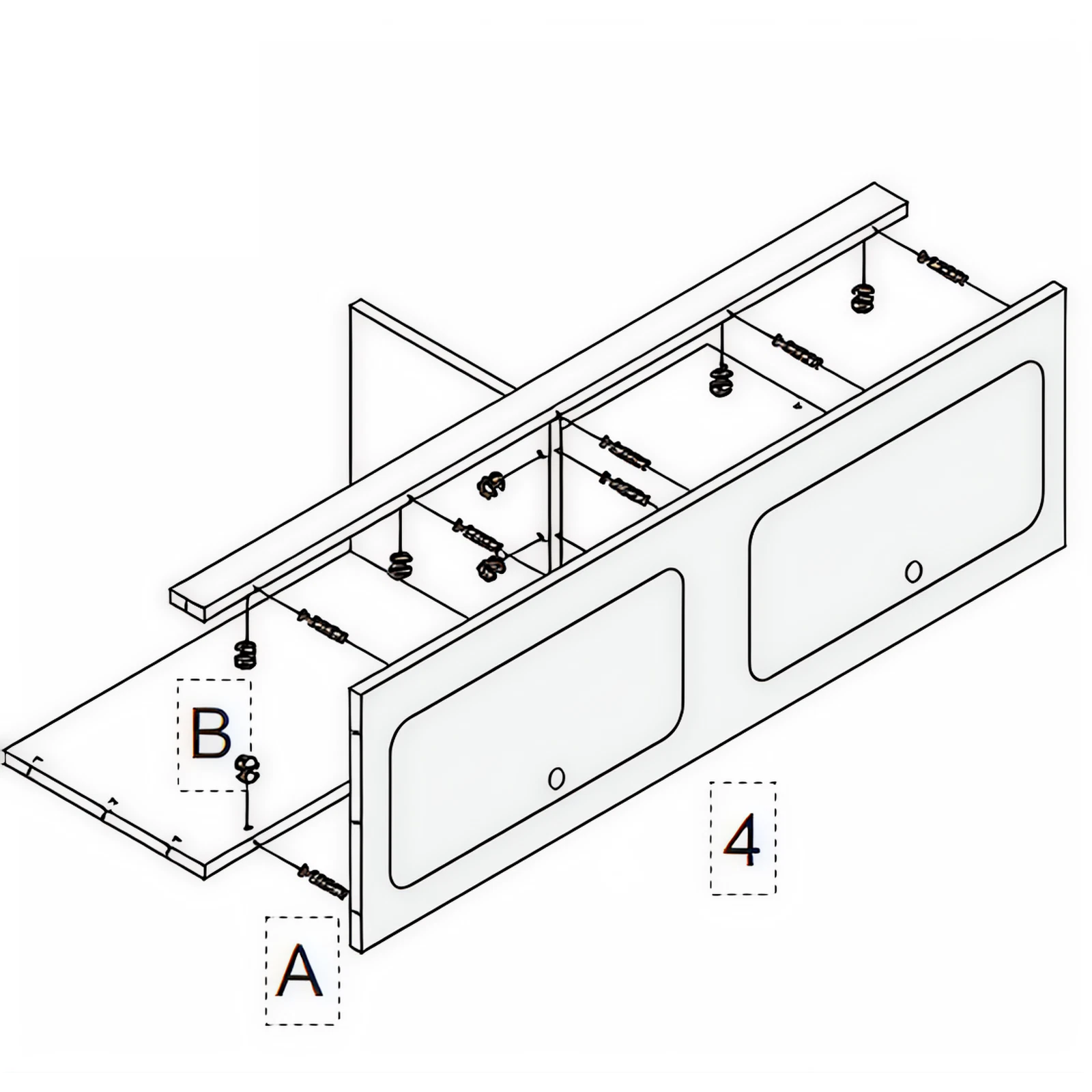 B

4

A