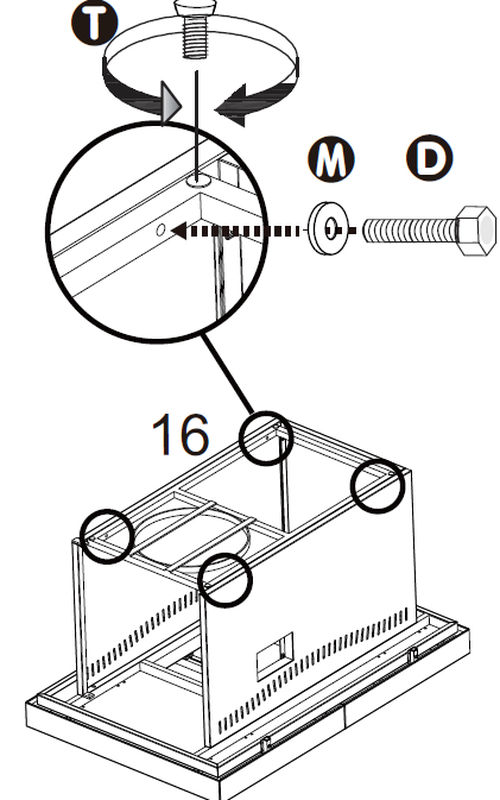 T

M

D

16