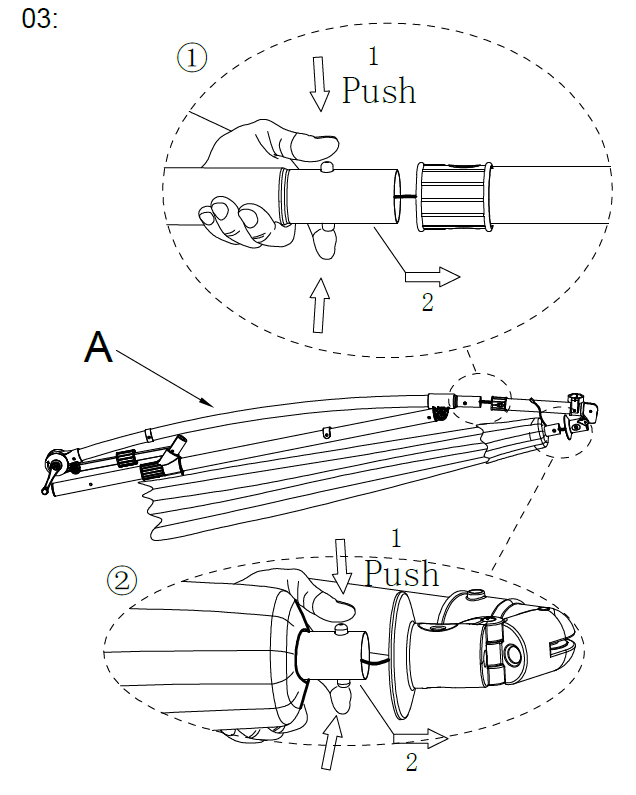 03:

①

1
Push

2

A

②

1
Push

2